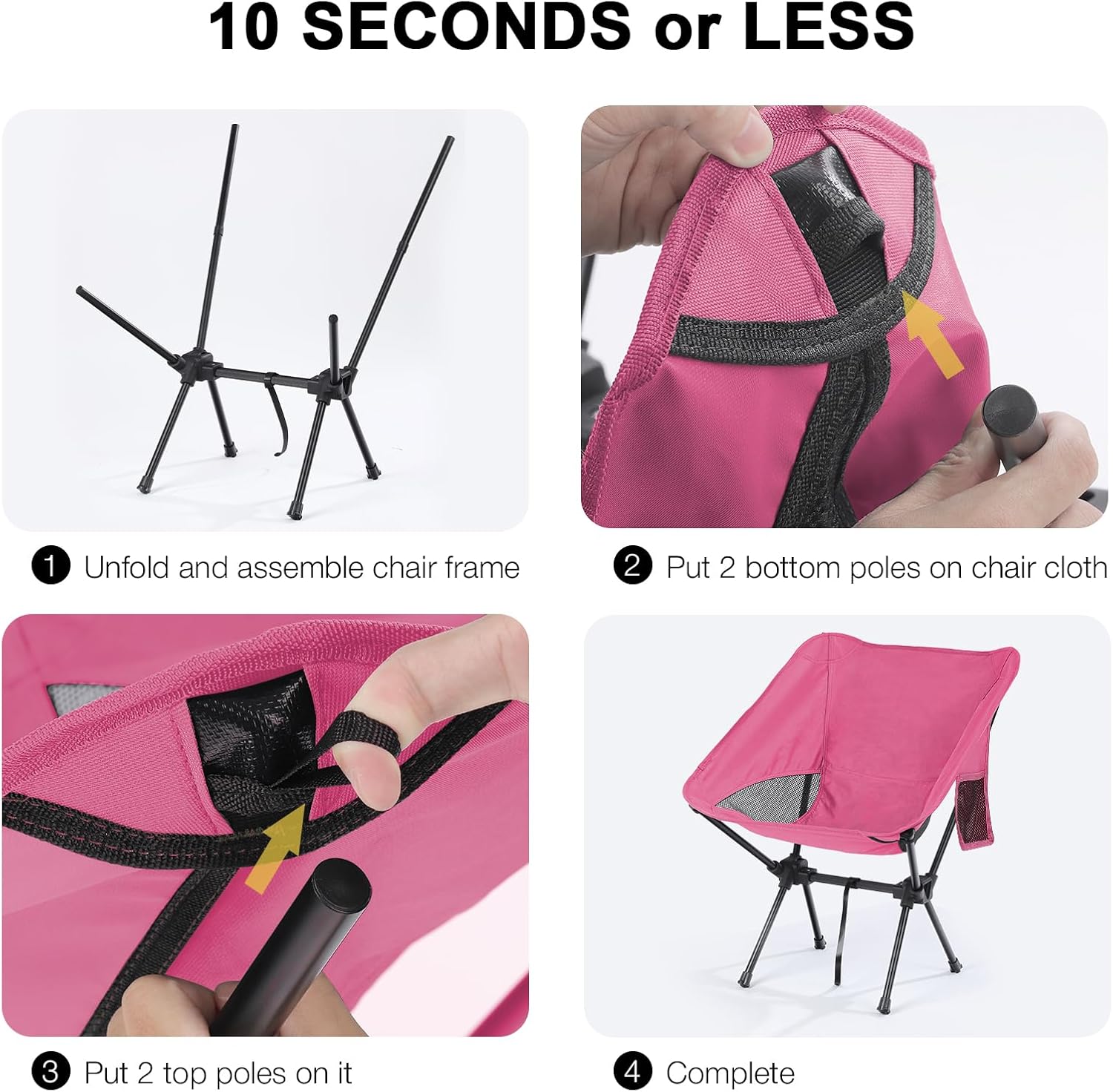 10 SECONDS or LESS

1 Unfold and assemble chair frame

2 Put 2 bottom poles on chair cloth

3 Put 2 top poles on it

4 Complete