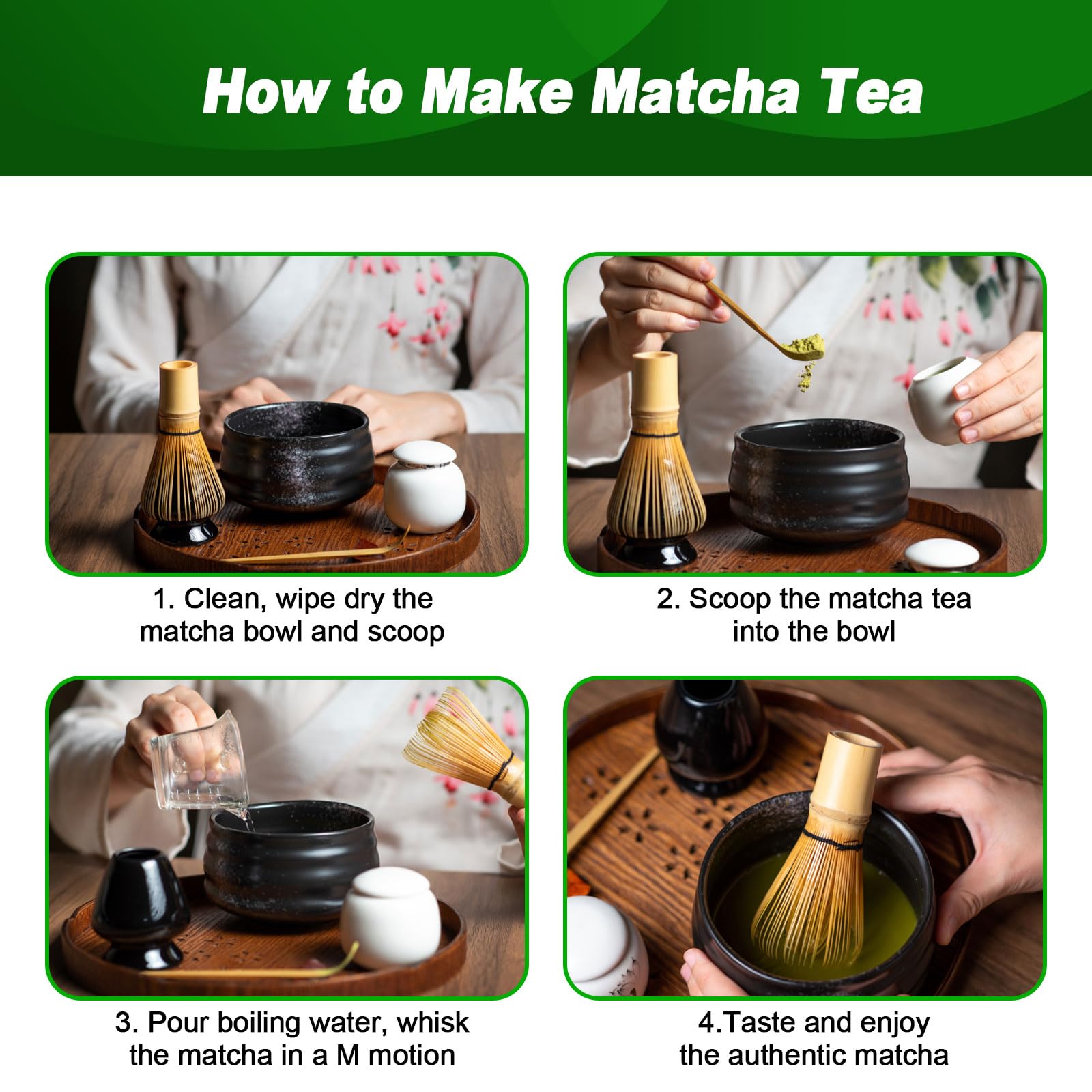 How to Make Matcha Tea

1. Clean, wipe dry the matcha bowl and scoop

2. Scoop the matcha tea into the bowl

3. Pour boiling water, whisk the matcha in a M motion

4.Taste and enjoy the authentic matcha