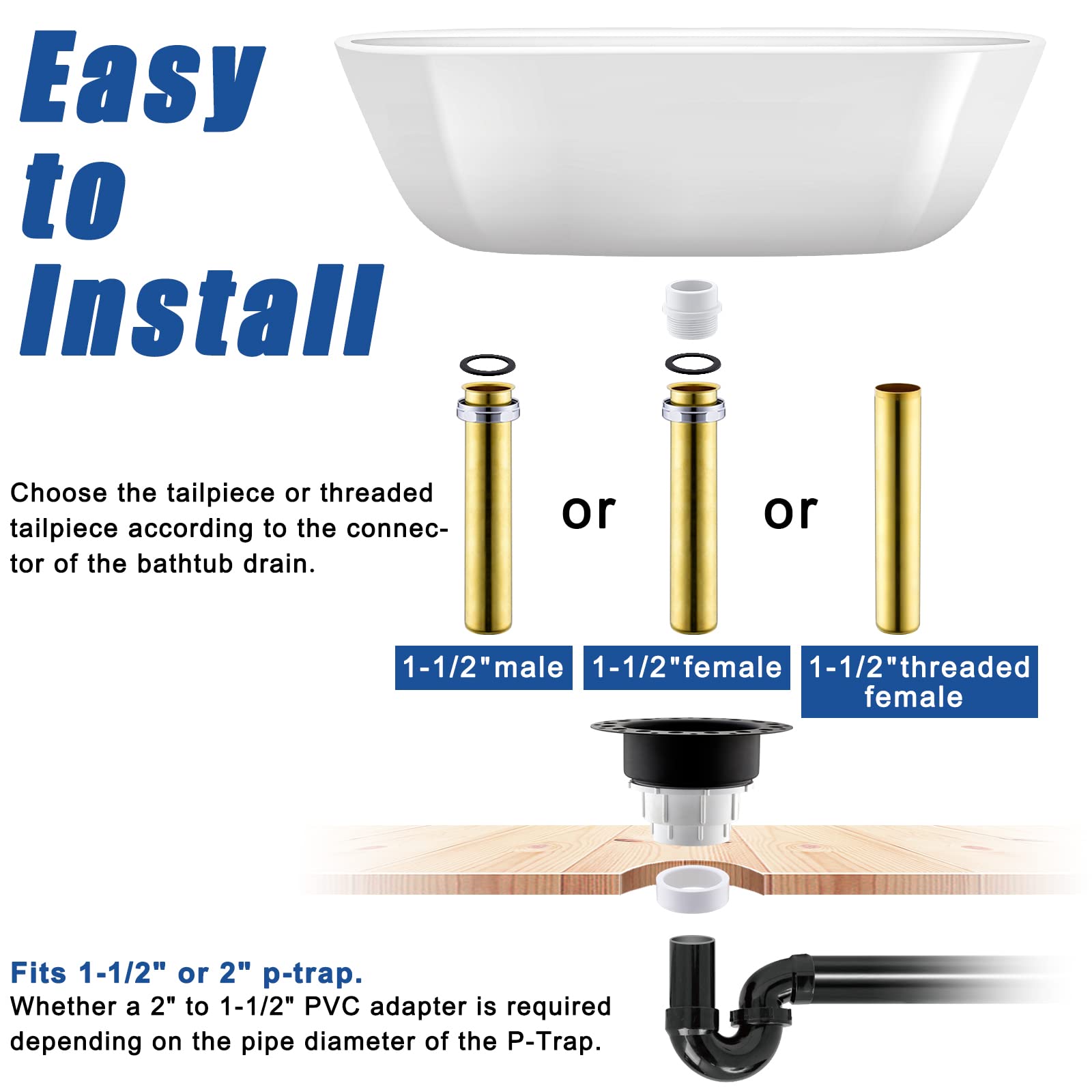 Easy to Install

Choose the tailpiece or threaded tailpiece according to the connector of the bathtub drain.

or

or

1-1/2"male

1-1/2"female

1-1/2"threaded female

Fits 1-1/2" or 2" p-trap.
Whether a 2" to 1-1/2" PVC adapter is required depending on the pipe diameter of the P-Trap.