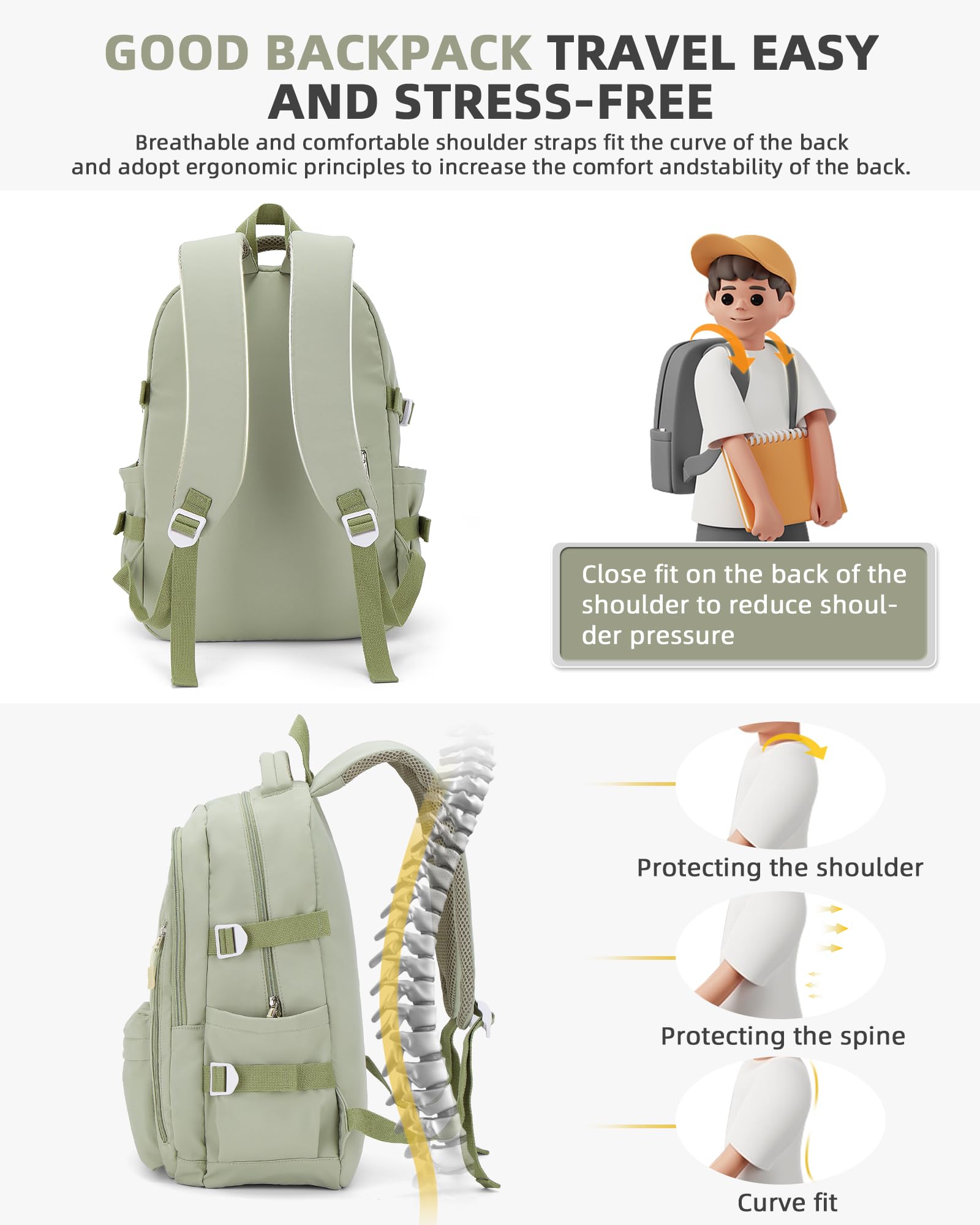 GOOD BACKPACK TRAVEL EASY AND STRESS-FREE

Breathable and comfortable shoulder straps fit the curve of the back and adopt ergonomic principles to increase the comfort andstability of the back.

Close fit on the back of the shoulder to reduce shoulder pressure

Protecting the shoulder

Protecting the spine

Curve fit