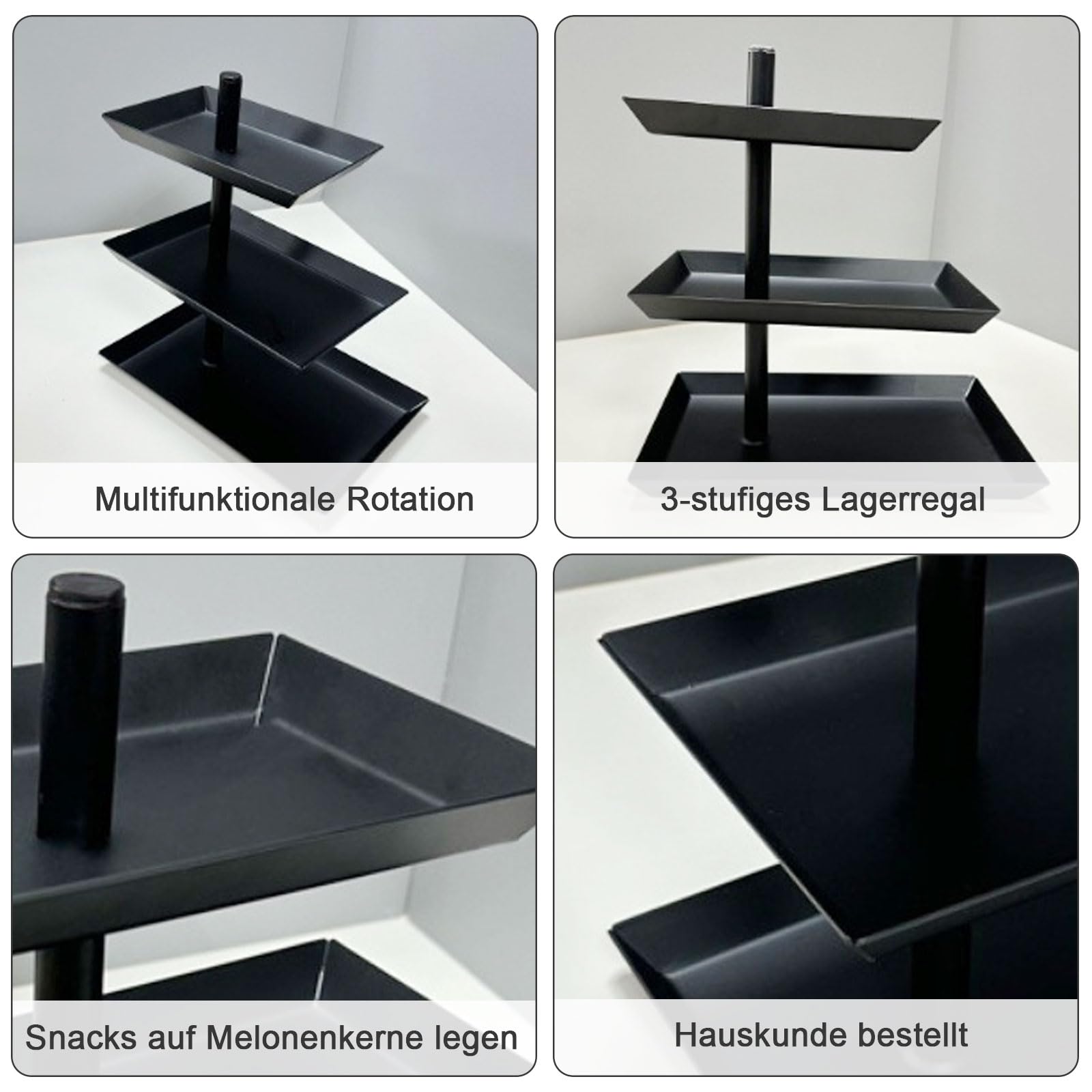 Multifunktionale Rotation

3-stufiges Lagerregal

Snacks auf Melonenkerne legen

Hauskunde bestellt