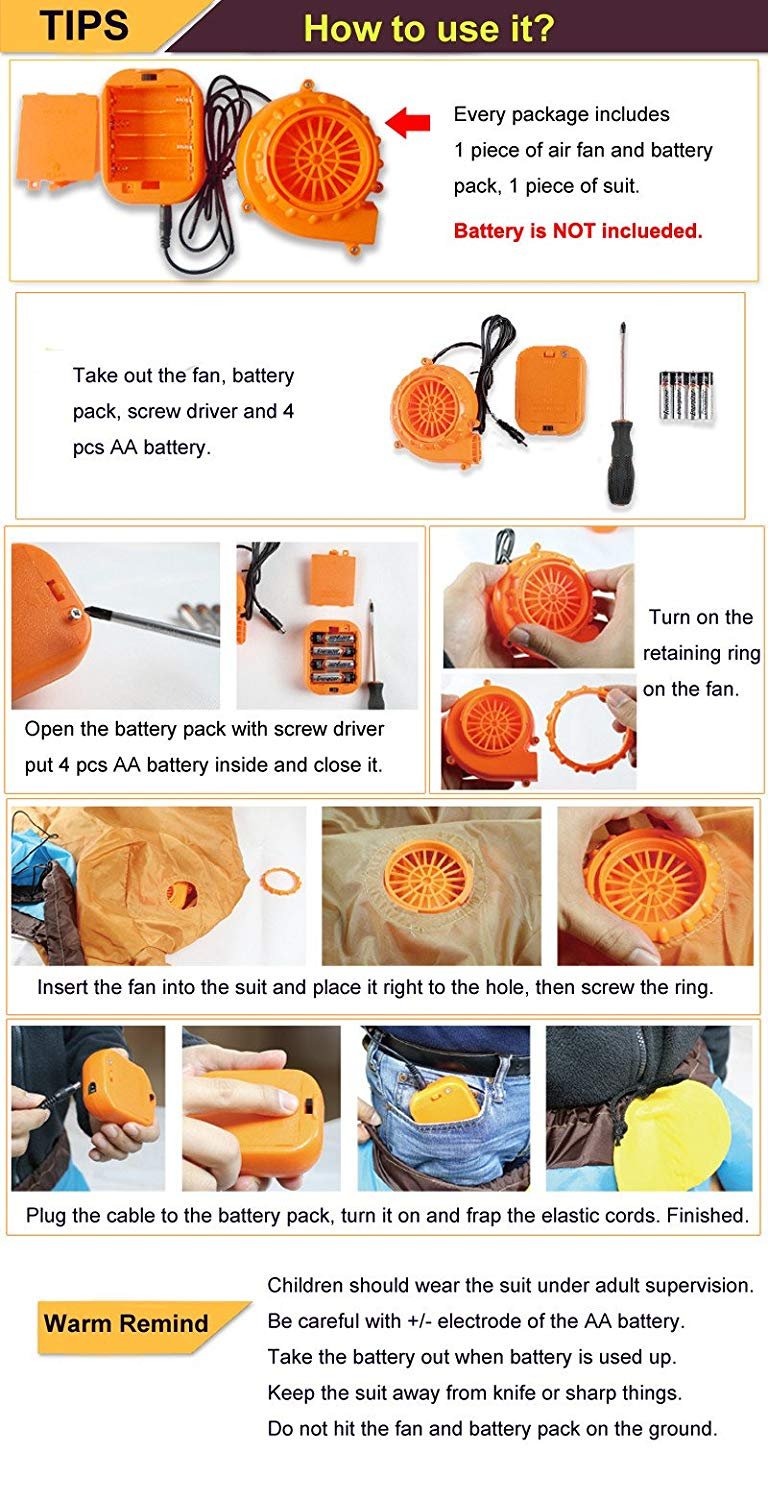 TIPS

How to use it?

Every package includes 1 piece of air fan and battery pack, 1 piece of suit.

Battery is NOT inclueded.

Take out the fan, battery pack, screw driver and 4 pcs AA battery.

Open the battery pack with screw driver put 4 pcs AA battery inside and close it.

Turn on the retaining ring on the fan.

Insert the fan into the suit and place it right to the hole, then screw the ring.

Plug the cable to the battery pack, turn it on and frap the elastic cords. Finished.

Warm Remind

Children should wear the suit under adult supervision.
Be careful with +/- electrode of the AA battery.
Take the battery out when battery is used up.
Keep the suit away from knife or sharp things.
Do not hit the fan and battery pack on the ground.