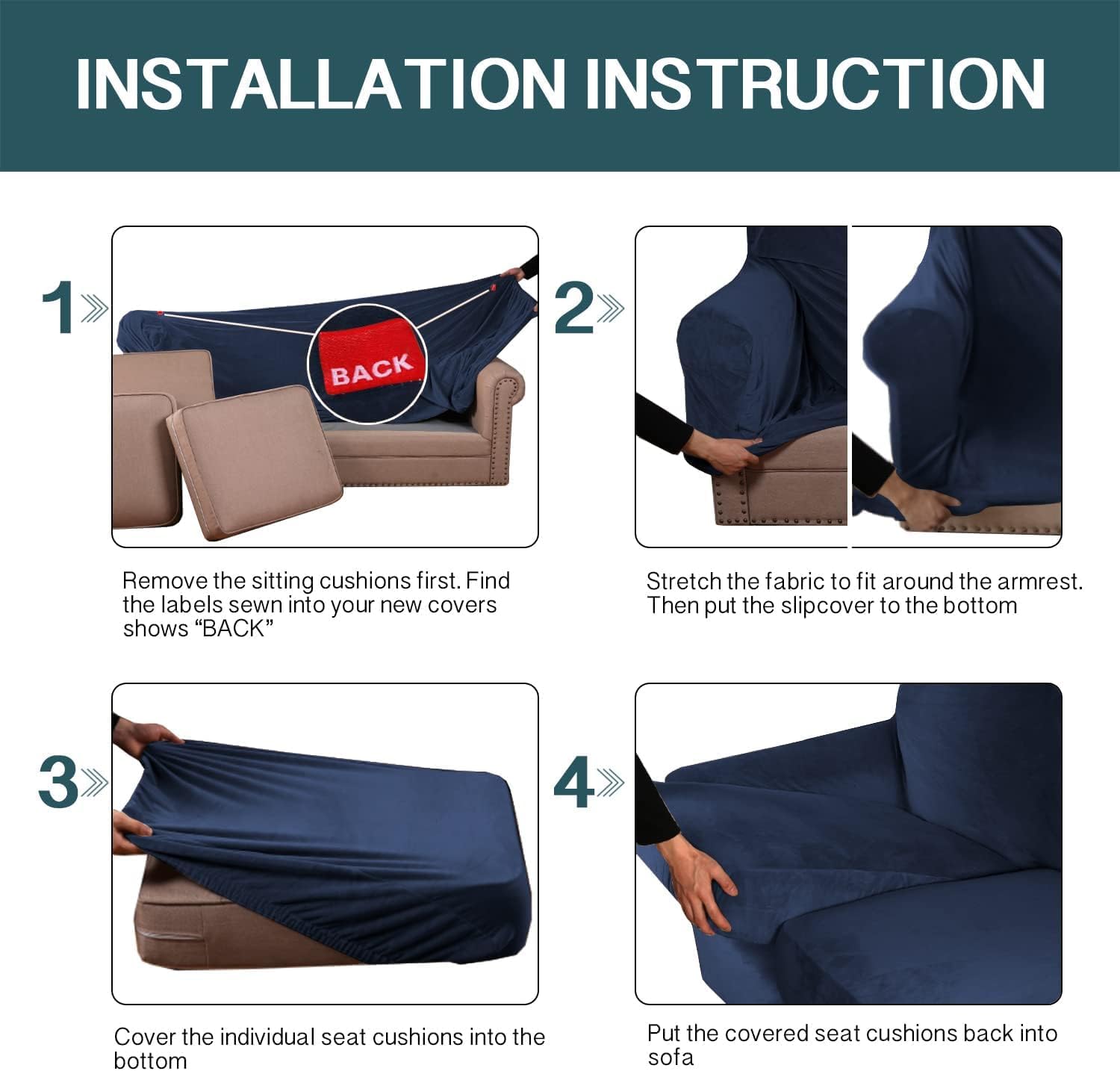 INSTALLATION INSTRUCTION

1

BACK

Remove the sitting cushions first. Find the labels sewn into your new covers shows “BACK”

2

Stretch the fabric to fit around the armrest. Then put the slipcover to the bottom

3

Cover the individual seat cushions into the bottom

4

Put the covered seat cushions back into sofa