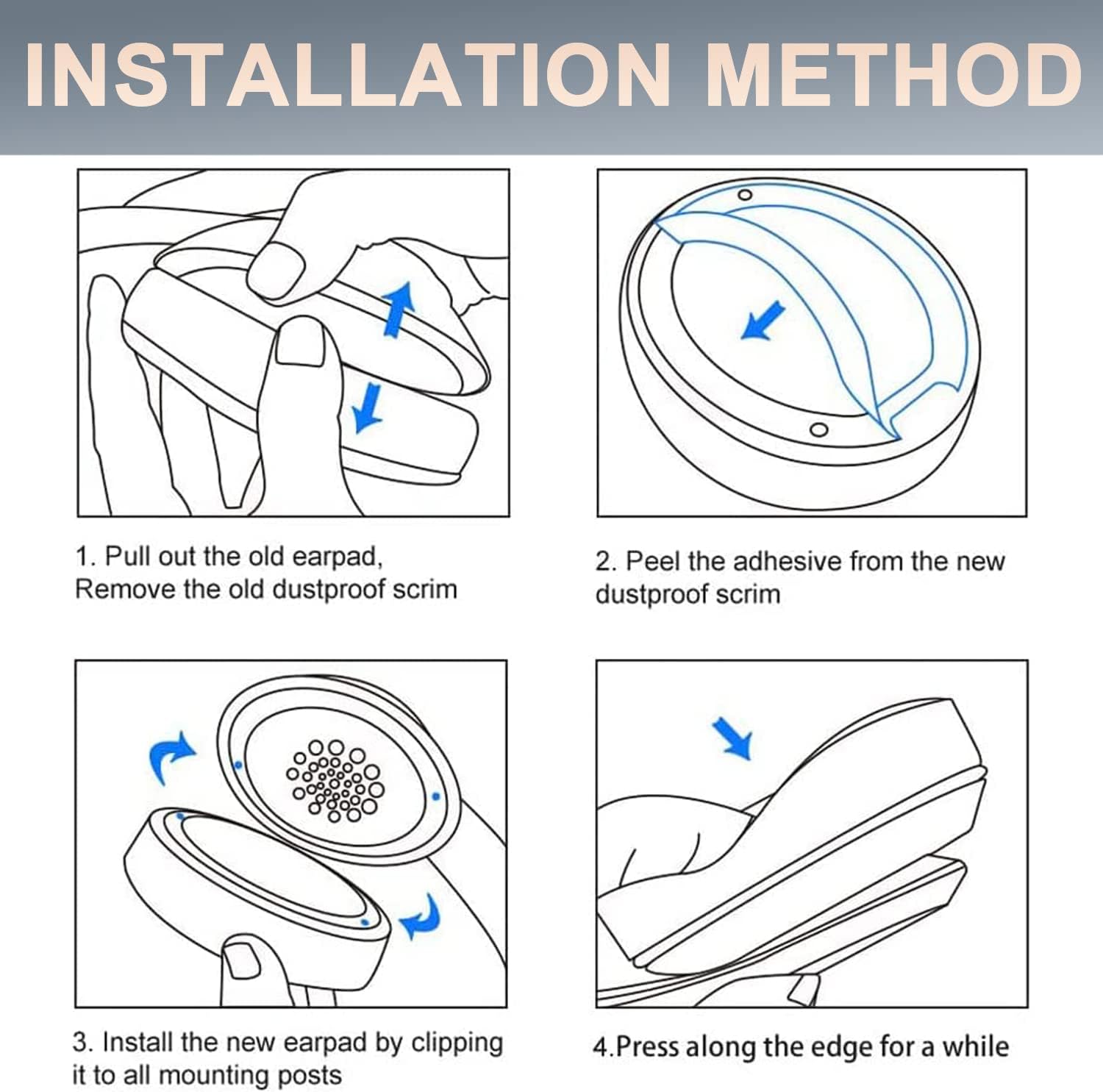 INSTALLATION METHOD

1. Pull out the old earpad, Remove the old dustproof scrim

2. Peel the adhesive from the new dustproof scrim

3. Install the new earpad by clipping it to all mounting posts

4.Press along the edge for a while