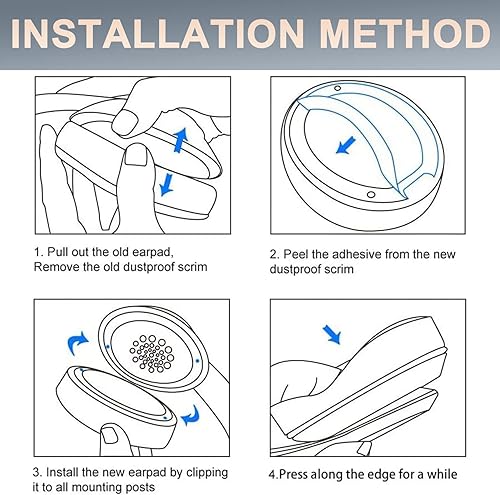 INSTALLATION METHOD

1. Pull out the old earpad, Remove the old dustproof scrim

2. Peel the adhesive from the new dustproof scrim

3. Install the new earpad by clipping it to all mounting posts

4.Press along the edge for a while