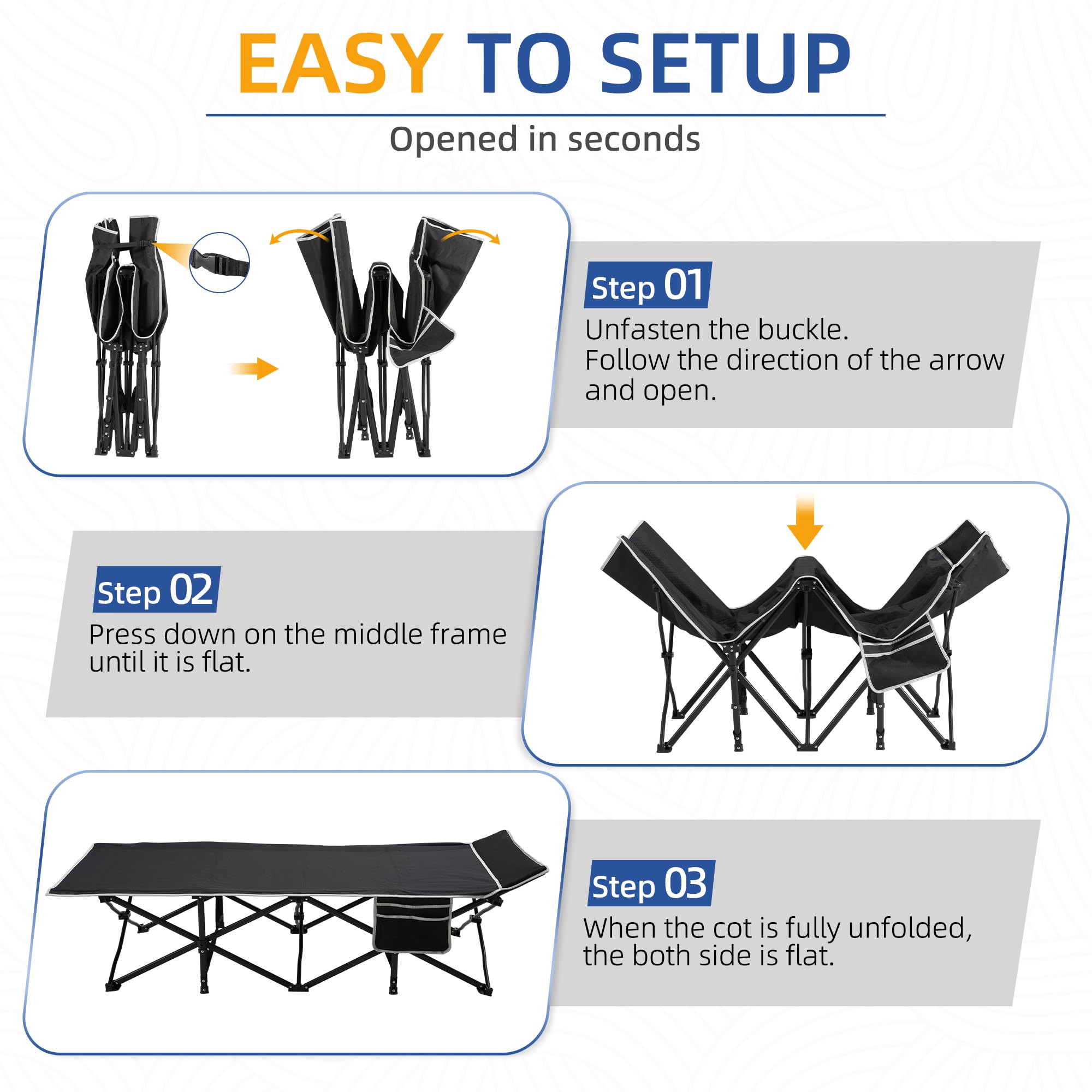 EASY TO SETUP

Opened in seconds

Step 01

Unfasten the buckle.
Follow the direction of the arrow and open.

Step 02

Press down on the middle frame until it is flat.

Step 03

When the cot is fully unfolded, the both side is flat.