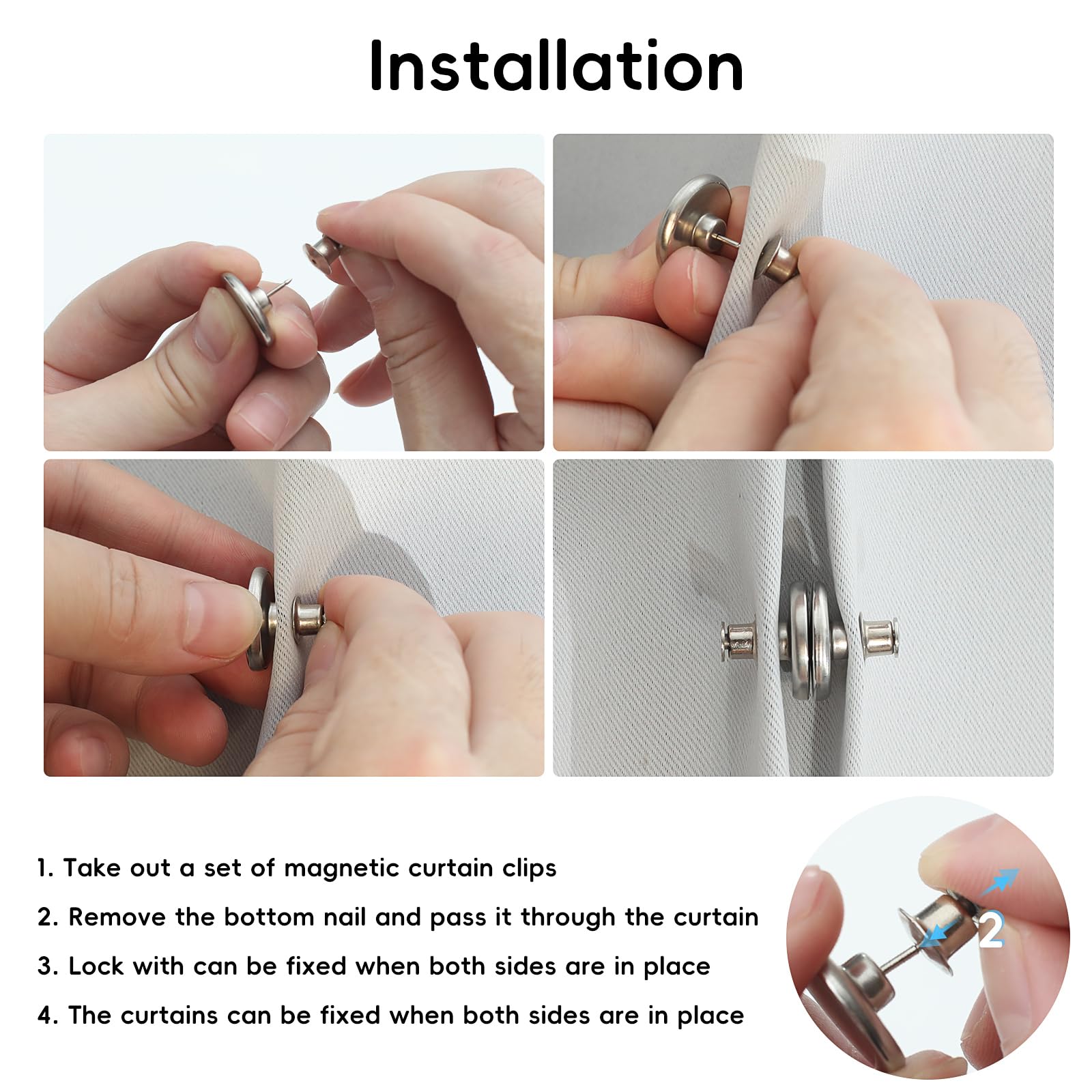 Installation

1. Take out a set of magnetic curtain clips
2. Remove the bottom nail and pass it through the curtain
3. Lock with can be fixed when both sides are in place
4. The curtains can be fixed when both sides are in place

2