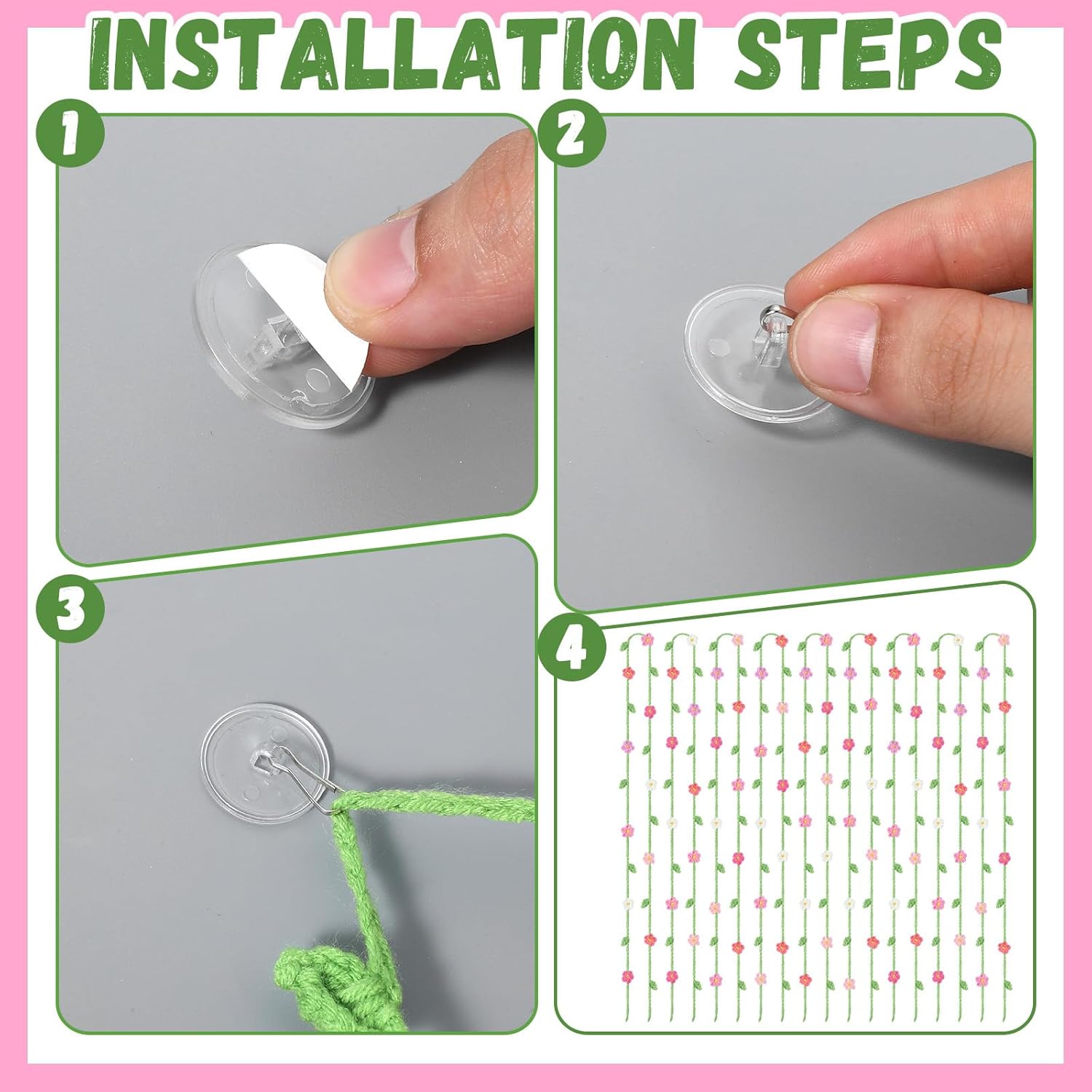 INSTALLATION STEPS

1

2

3

4