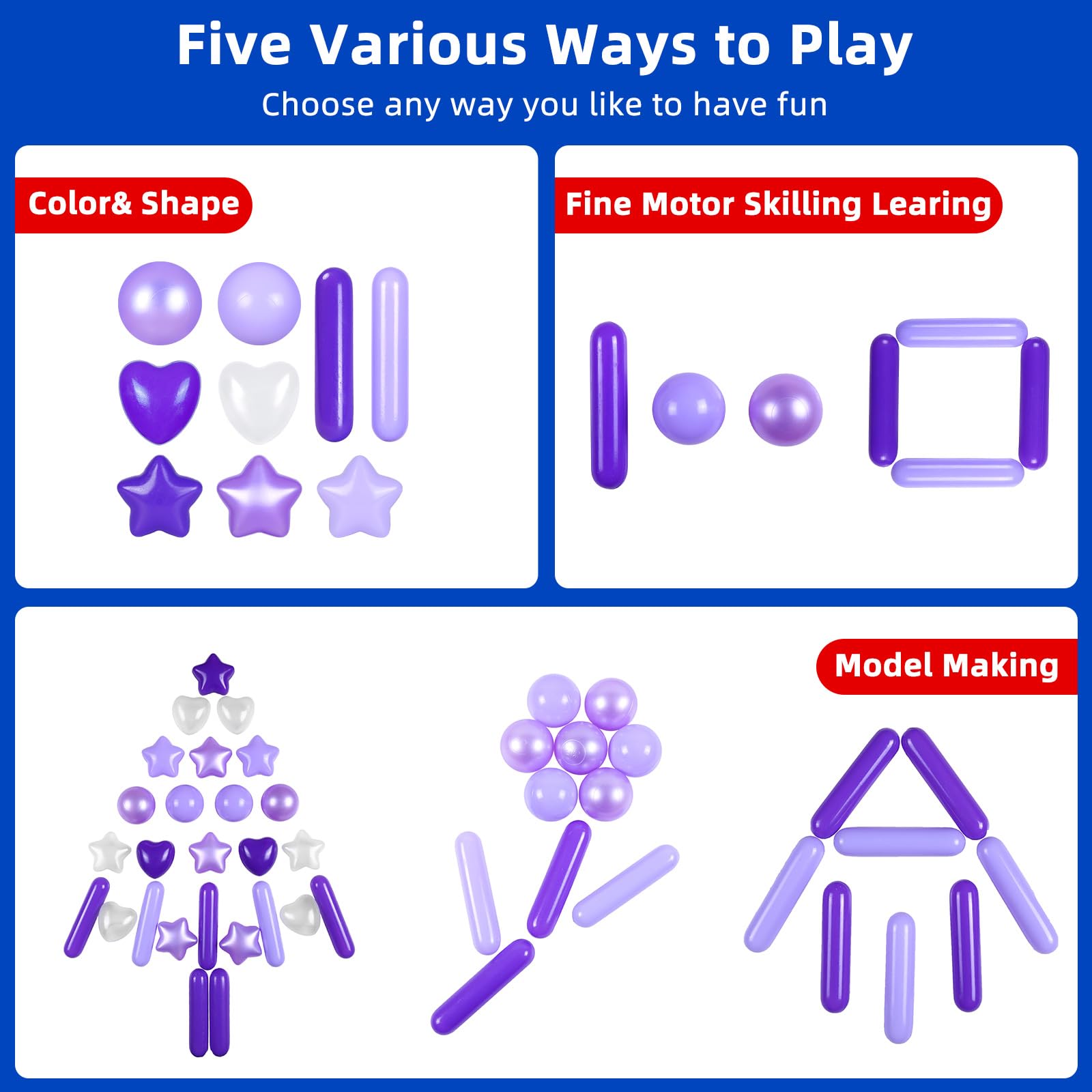 Five Various Ways to Play
Choose any way you like to have fun

Color& Shape

Fine Motor Skilling Learing

Model Making