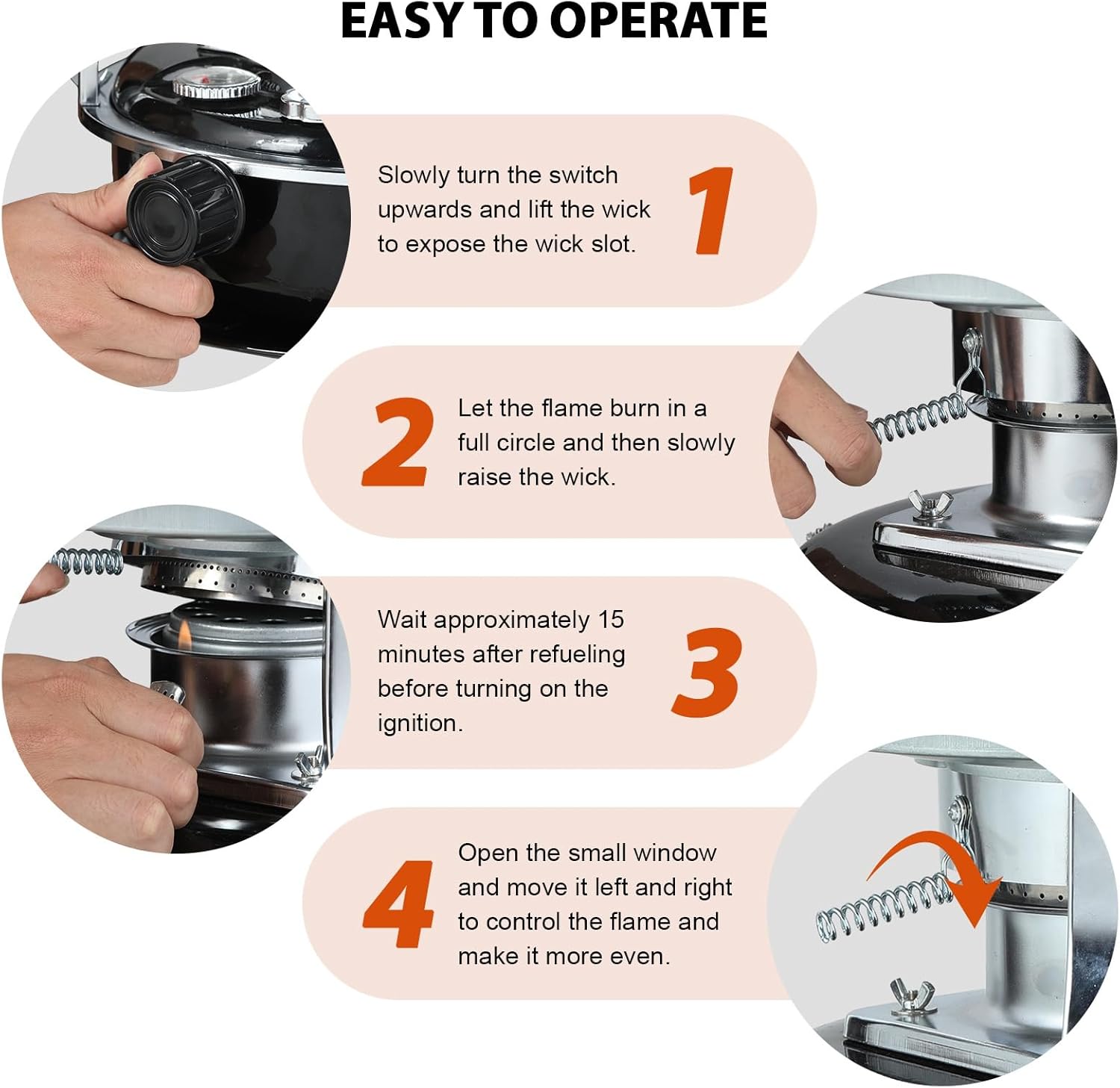 EASY TO OPERATE

Slowly turn the switch upwards and lift the wick to expose the wick slot.

1

2

Let the flame burn in a full circle and then slowly raise the wick.

Wait approximately 15 minutes after refueling before turning on the ignition.

3

4

Open the small window and move it left and right to control the flame and make it more even.