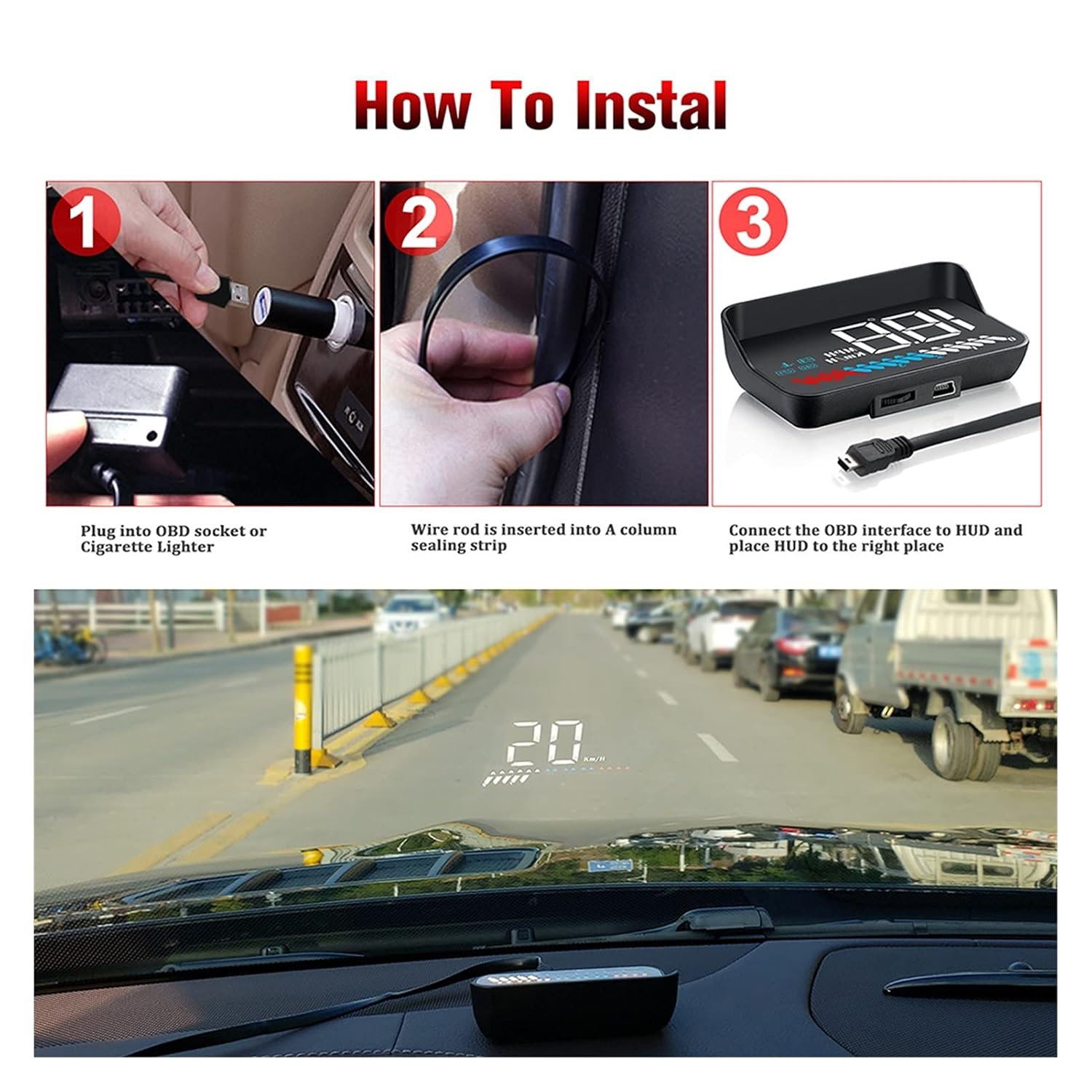 How To Instal

1

2

3

Plug into OBD socket or Cigarette Lighter

Wire rod is inserted into A column sealing strip

Connect the OBD interface to HUD and place HUD to the right place

20 Km/H