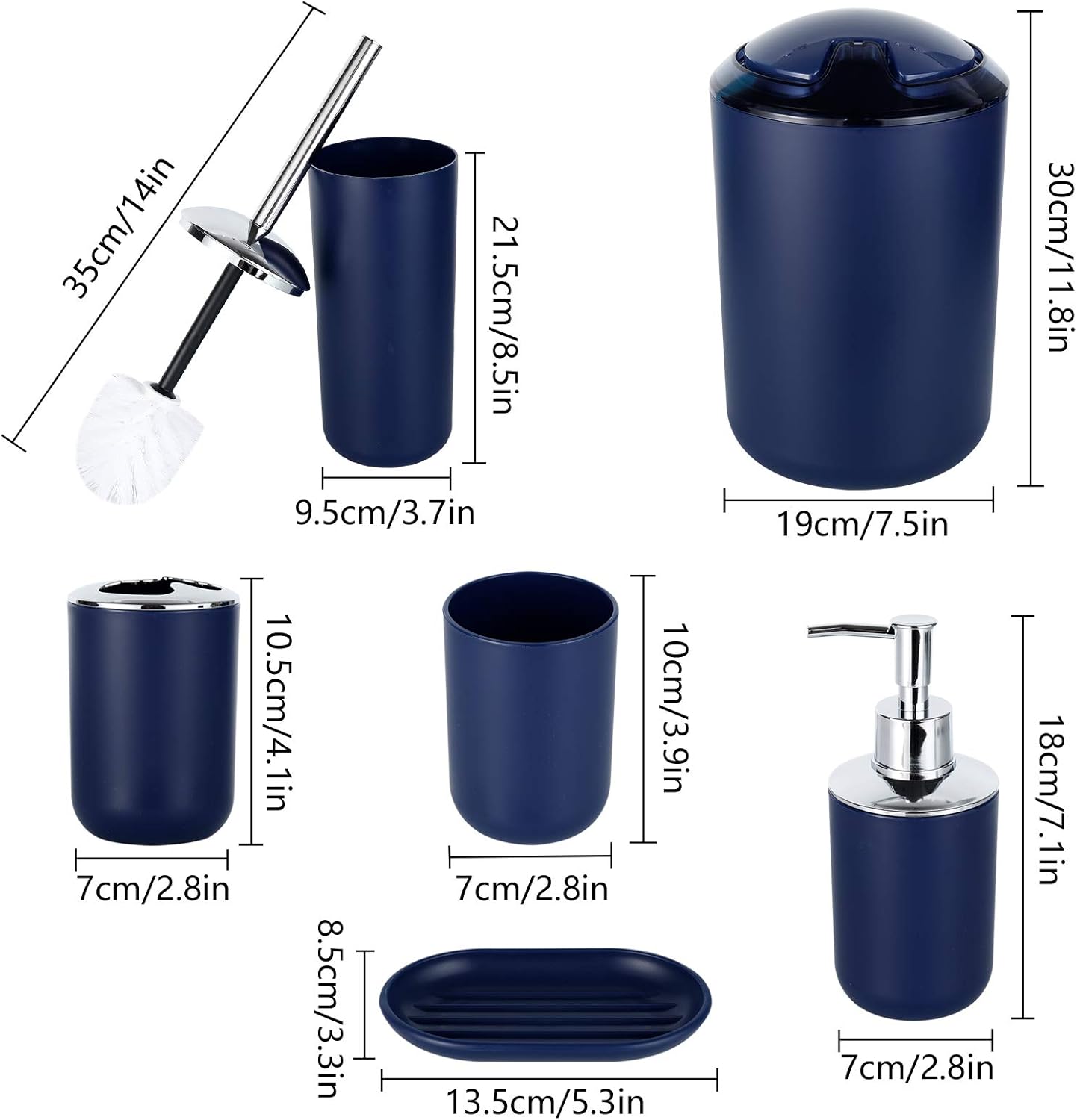 35cm/14in

21.5cm/8.5in

9.5cm/3.7in

30cm/11.8in

19cm/7.5in

10.5cm/4.1in

7cm/2.8in

10cm/3.9in

7cm/2.8in

18cm/7.1in

7cm/2.8in

8.5cm/3.3in

13.5cm/5.3in