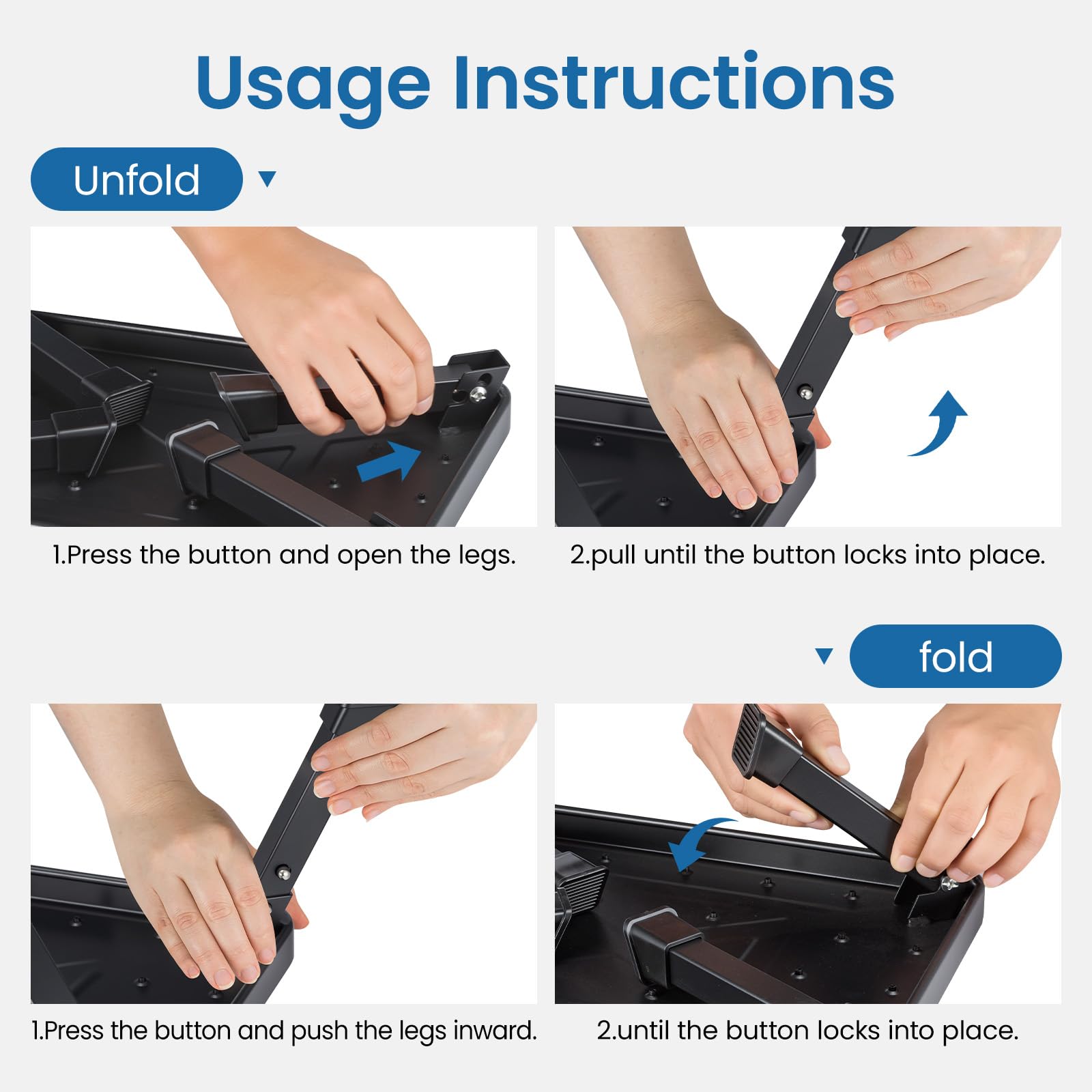 Usage Instructions

Unfold

1.Press the button and open the legs.

2.pull until the button locks into place.

fold

1.Press the button and push the legs inward.

2.until the button locks into place.