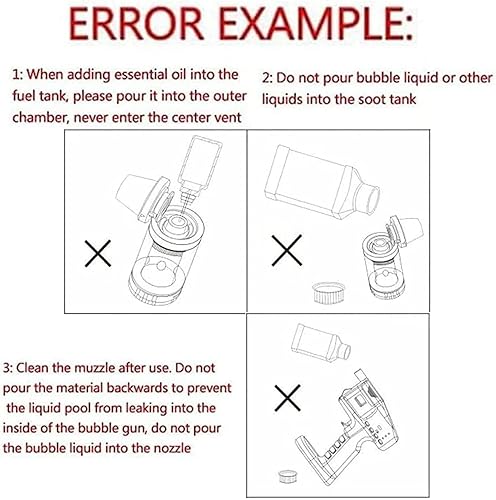 ERROR EXAMPLE:

1: When adding essential oil into the fuel tank, please pour it into the outer chamber, never enter the center vent

2: Do not pour bubble liquid or other liquids into the soot tank

3: Clean the muzzle after use. Do not pour the material backwards to prevent the liquid pool from leaking into the inside of the bubble gun, do not pour the bubble liquid into the nozzle