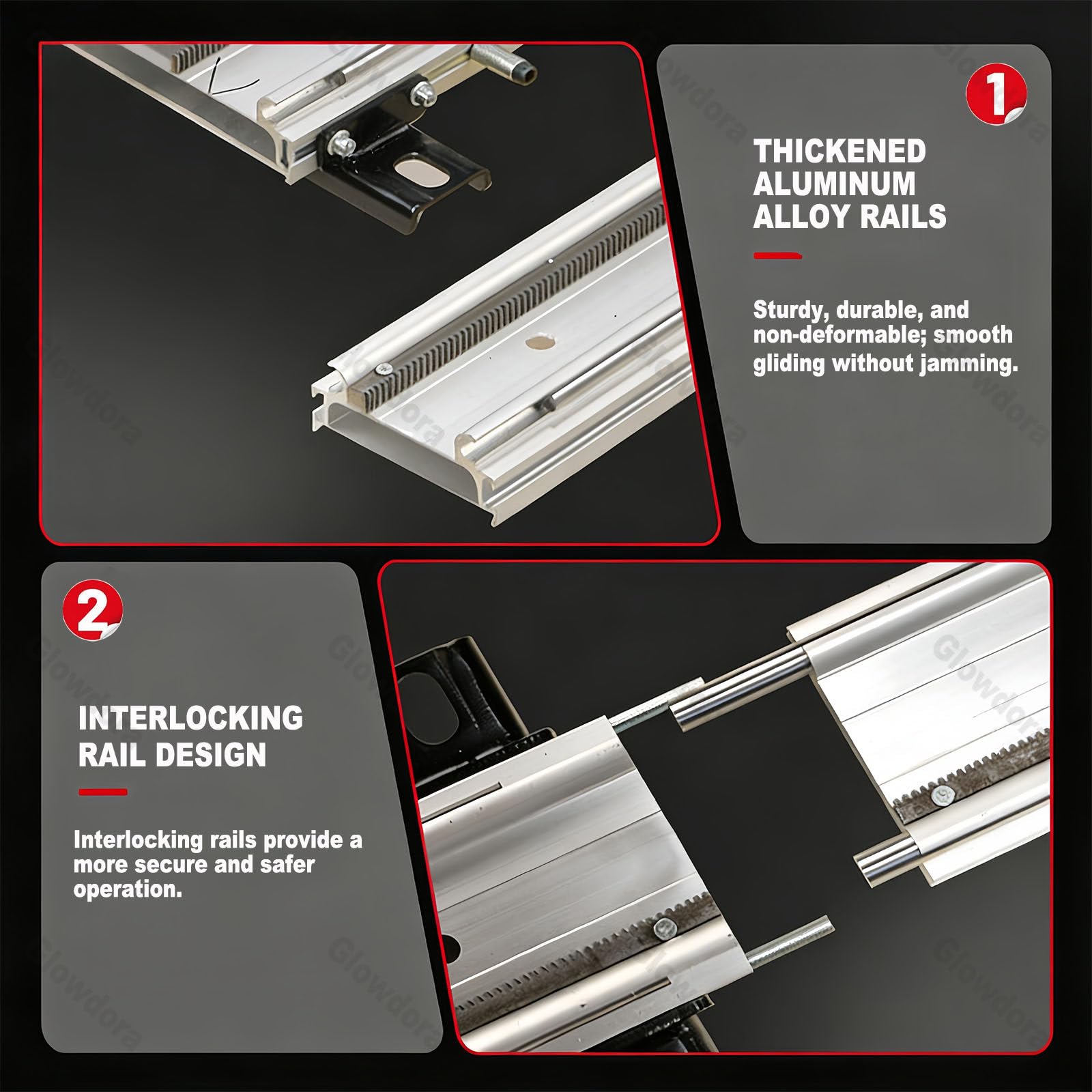 1

THICKENED ALUMINUM ALLOY RAILS

Sturdy, durable, and non-deformable; smooth gliding without jamming.

2

INTERLOCKING RAIL DESIGN

Interlocking rails provide a more secure and safer operation.

Glowdora