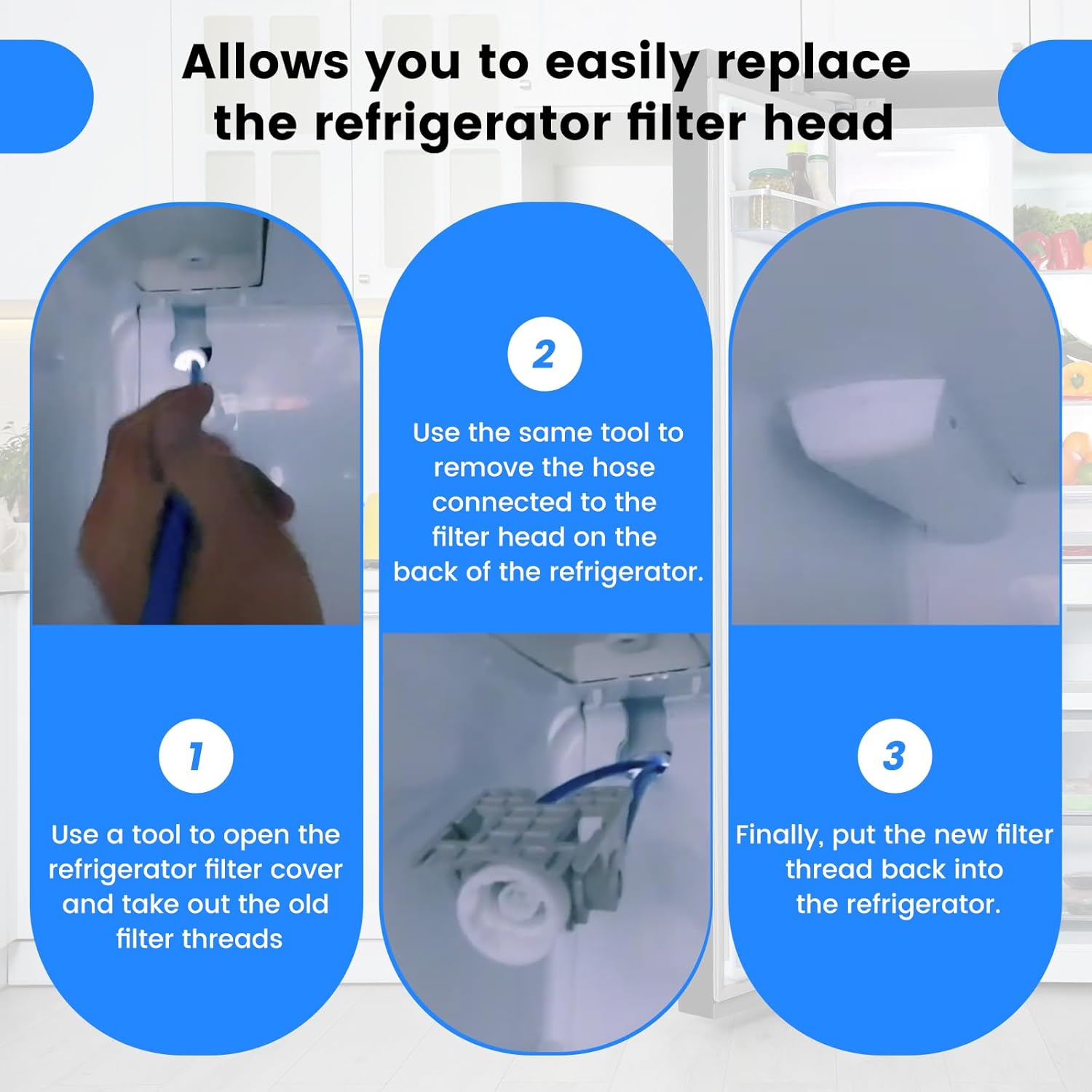 Allows you to easily replace the refrigerator filter head

1

Use a tool to open the refrigerator filter cover and take out the old filter threads

2

Use the same tool to remove the hose connected to the filter head on the back of the refrigerator.

3

Finally, put the new filter thread back into the refrigerator.