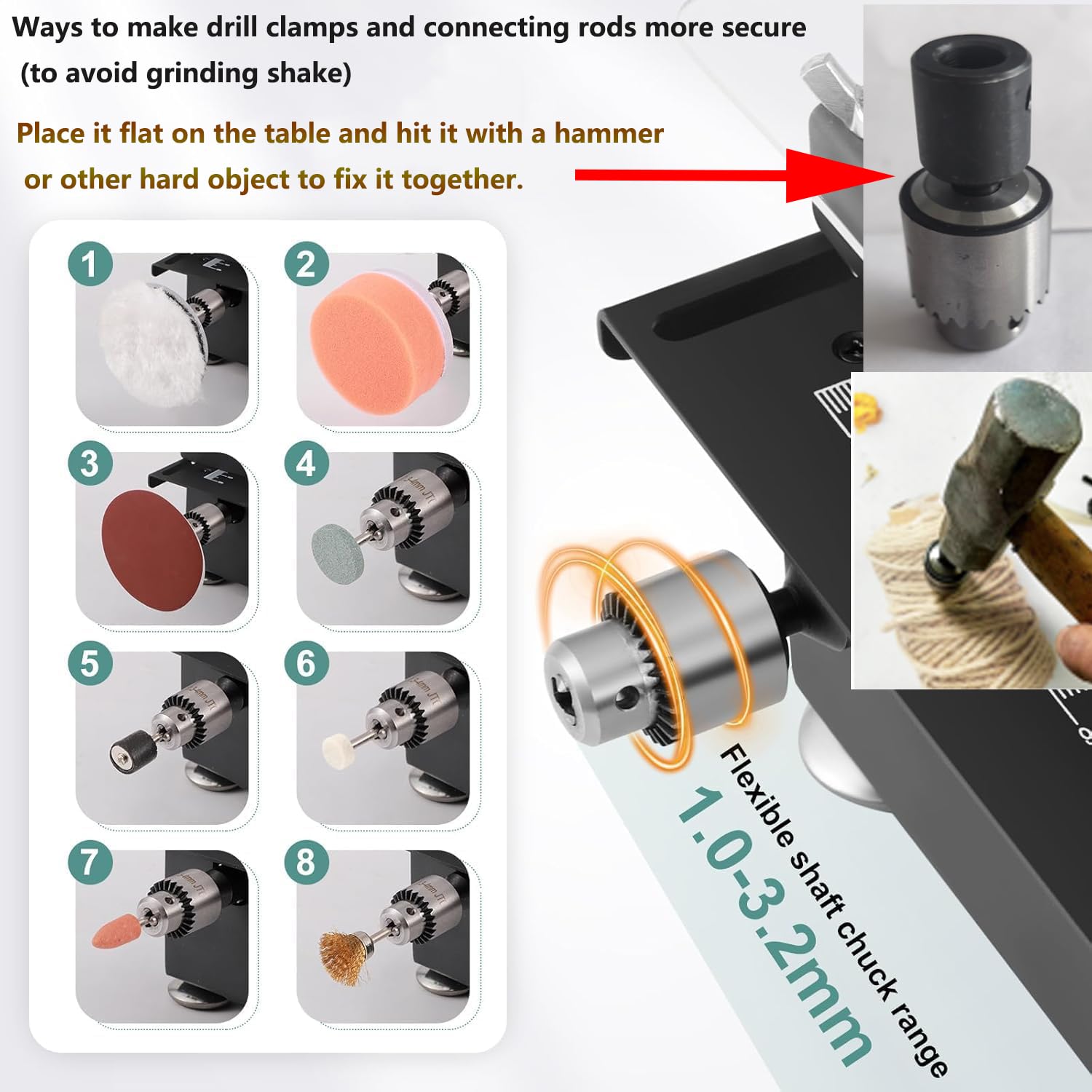 Ways to make drill clamps and connecting rods more secure (to avoid grinding shake)

Place it flat on the table and hit it with a hammer or other hard object to fix it together.

1
2
3
4
5
6
7
8

Flexible shaft chuck range
1.0-3.2mm