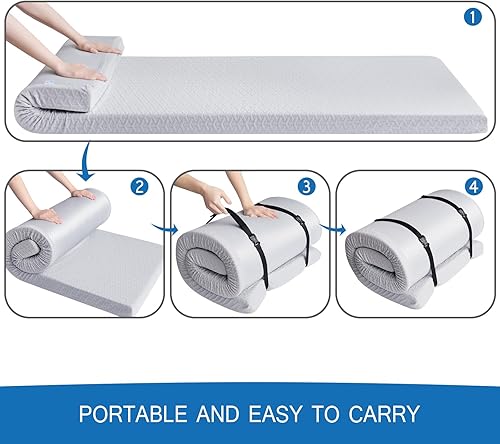 1

2

3

4

PORTABLE AND EASY TO CARRY