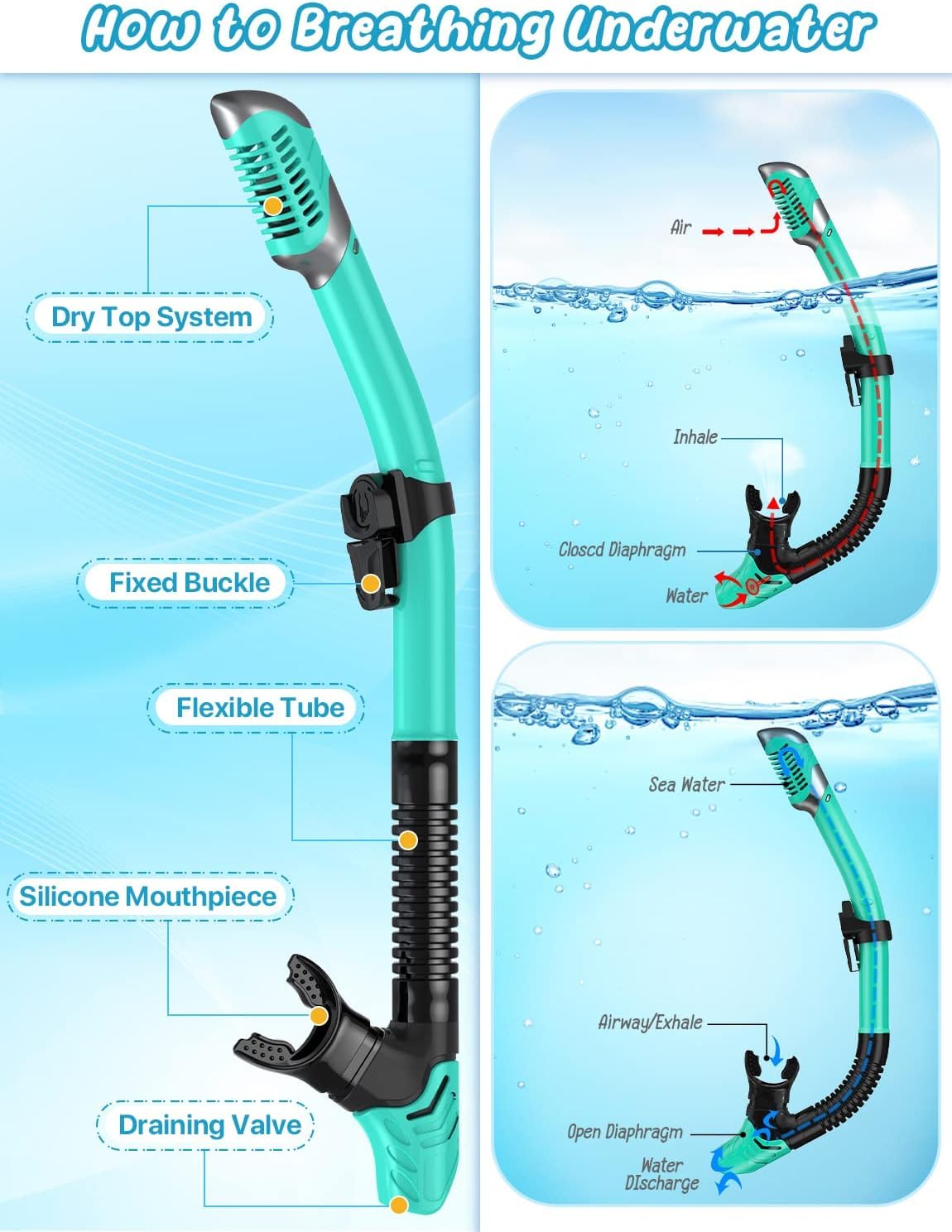 How to Breathing Underwater

Dry Top System

Fixed Buckle

Flexible Tube

Silicone Mouthpiece

Draining Valve

Air

Inhale

Closcd Diaphragm

Water

Sea Water

Airway/Exhale

Open Diaphragm

Water DIscharge