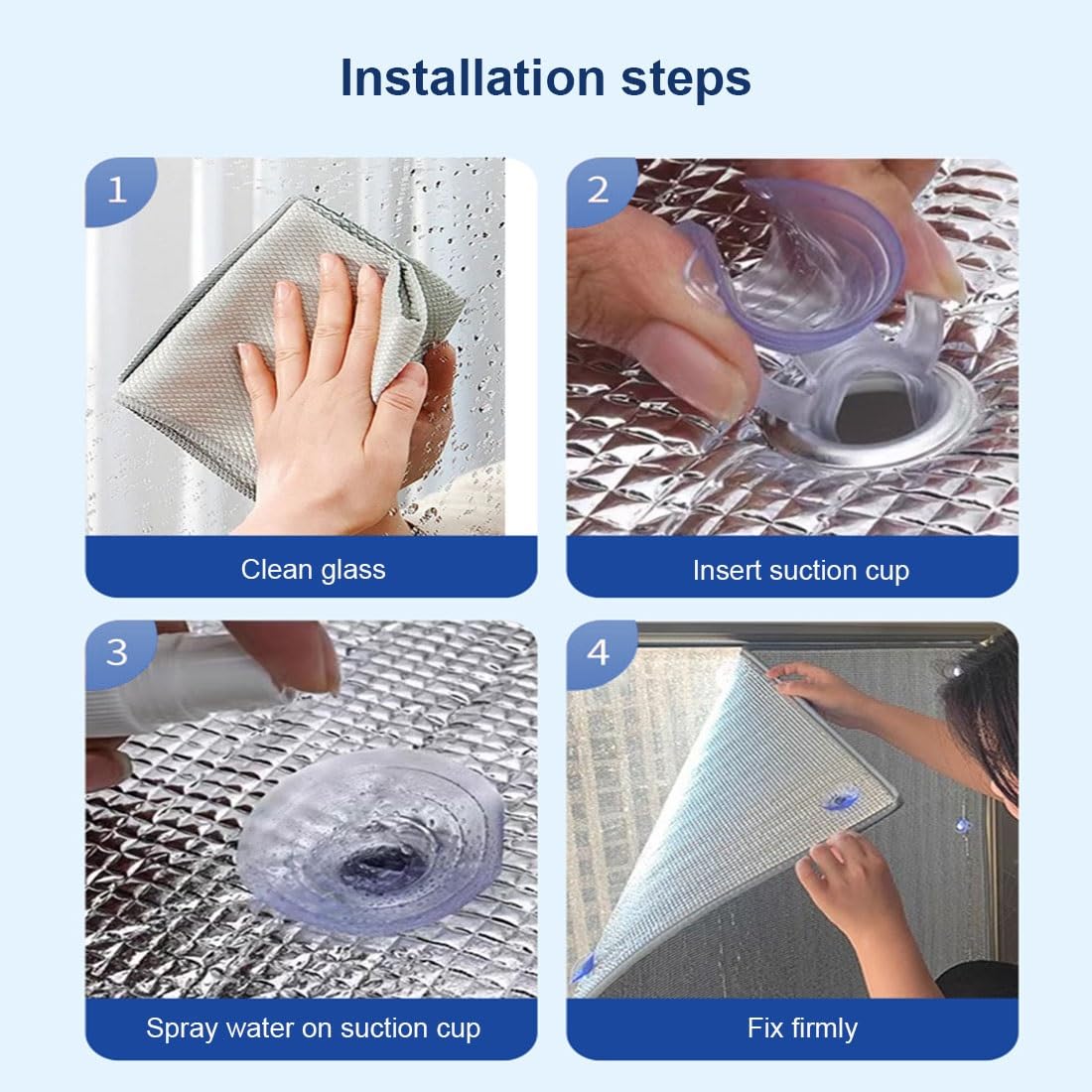 Installation steps

1

Clean glass

2

Insert suction cup

3

Spray water on suction cup

4

Fix firmly