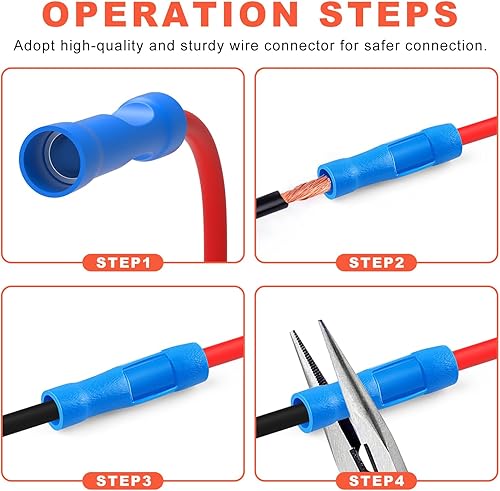 OPERATION STEPS

Adopt high-quality and sturdy wire connector for safer connection.

STEP1

STEP2

STEP3

STEP4