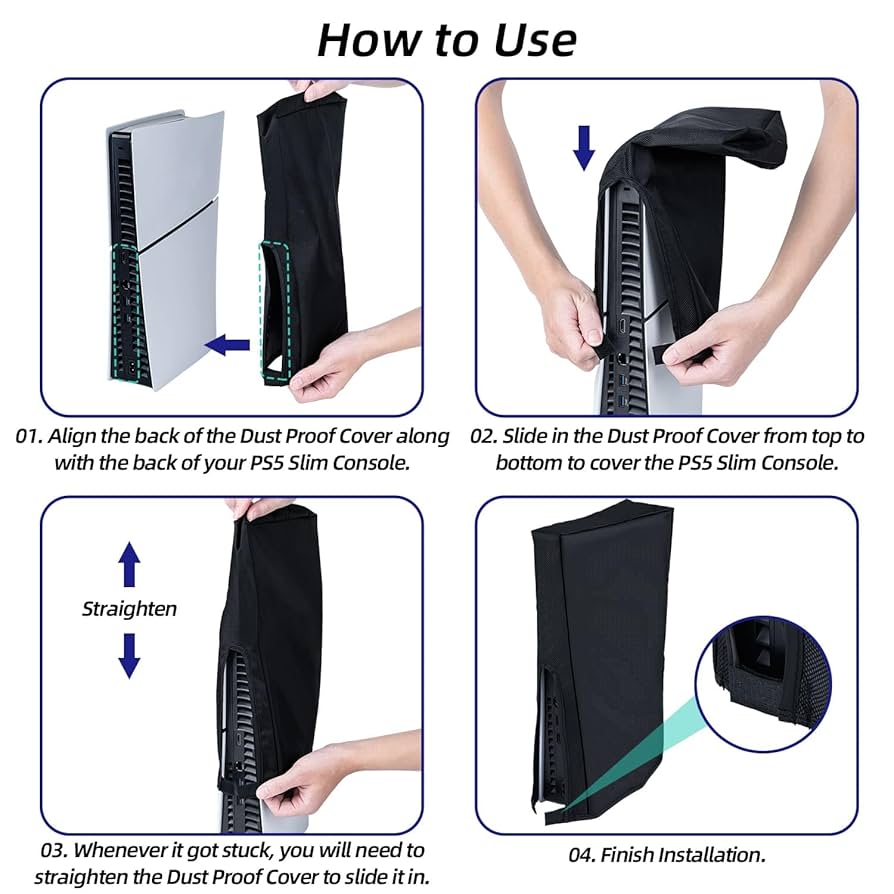 How to Use

01. Align the back of the Dust Proof Cover along with the back of your PS5 Slim Console.

02. Slide in the Dust Proof Cover from top to bottom to cover the PS5 Slim Console.

Straighten

03. Whenever it got stuck, you will need to straighten the Dust Proof Cover to slide it in.

04. Finish Installation.