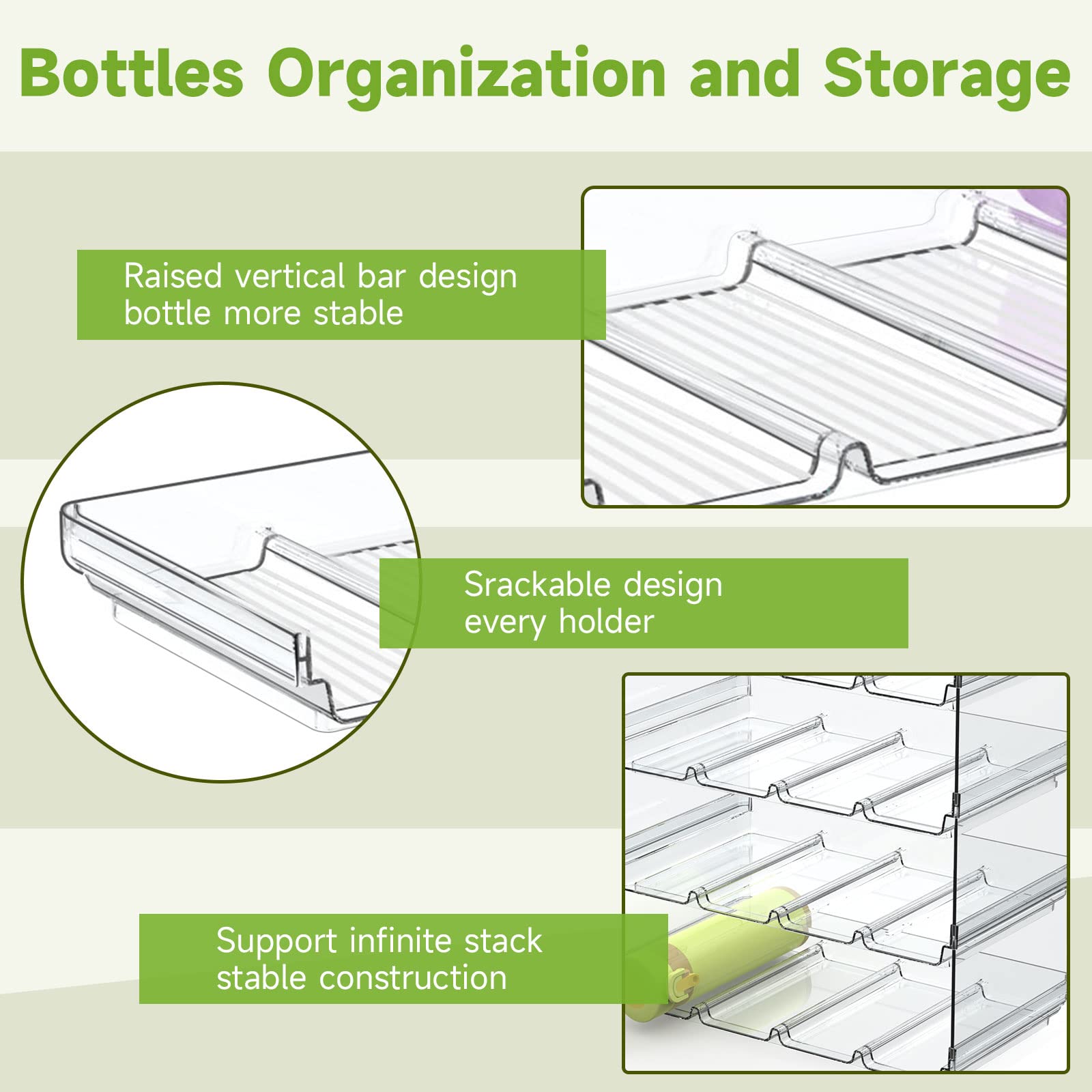 Bottles Organization and Storage

Raised vertical bar design bottle more stable

Srackable design every holder

Support infinite stack stable construction