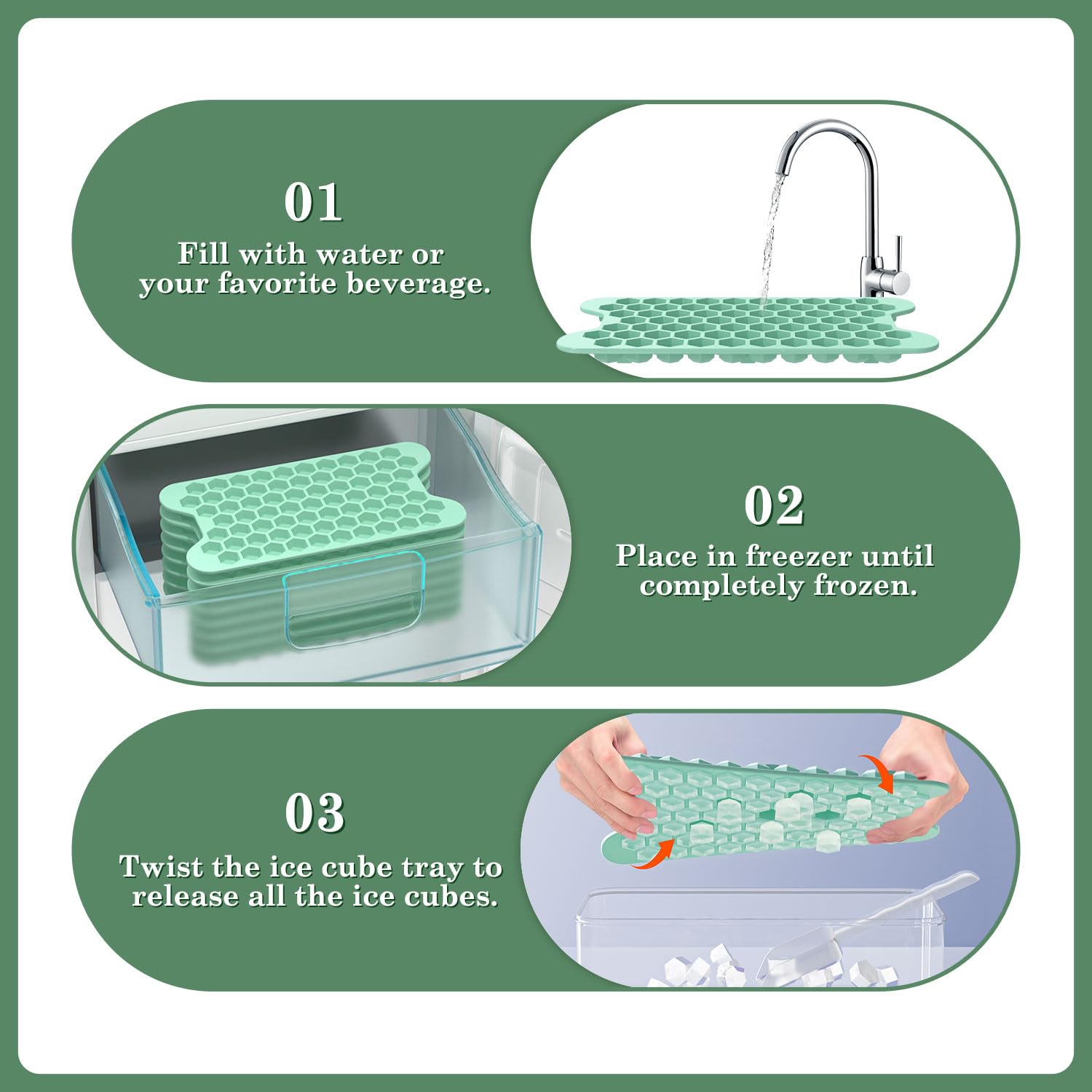 01

Fill with water or your favorite beverage.

02

Place in freezer until completely frozen.

03

Twist the ice cube tray to release all the ice cubes.