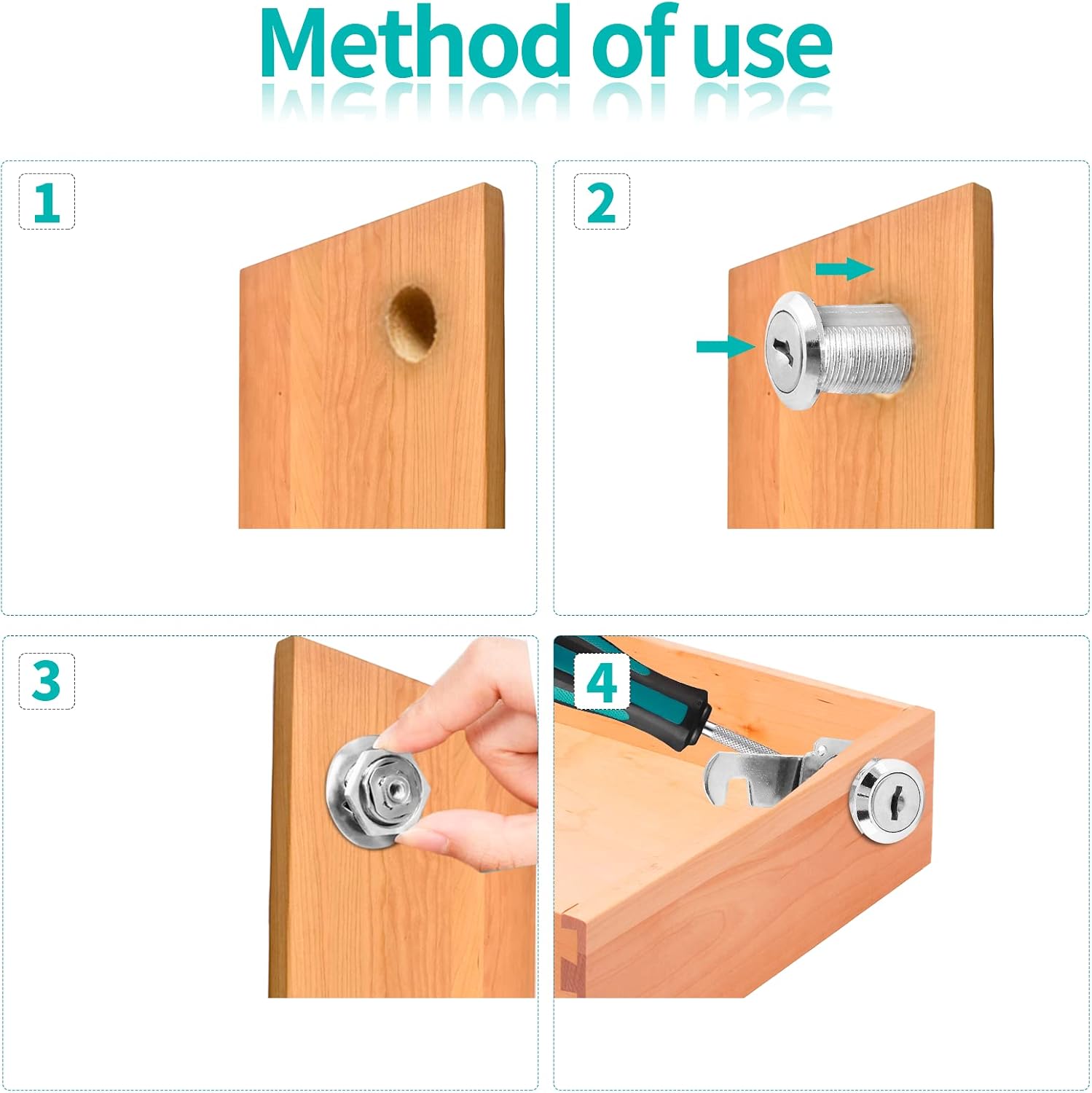 Method of use

1

2

3

4