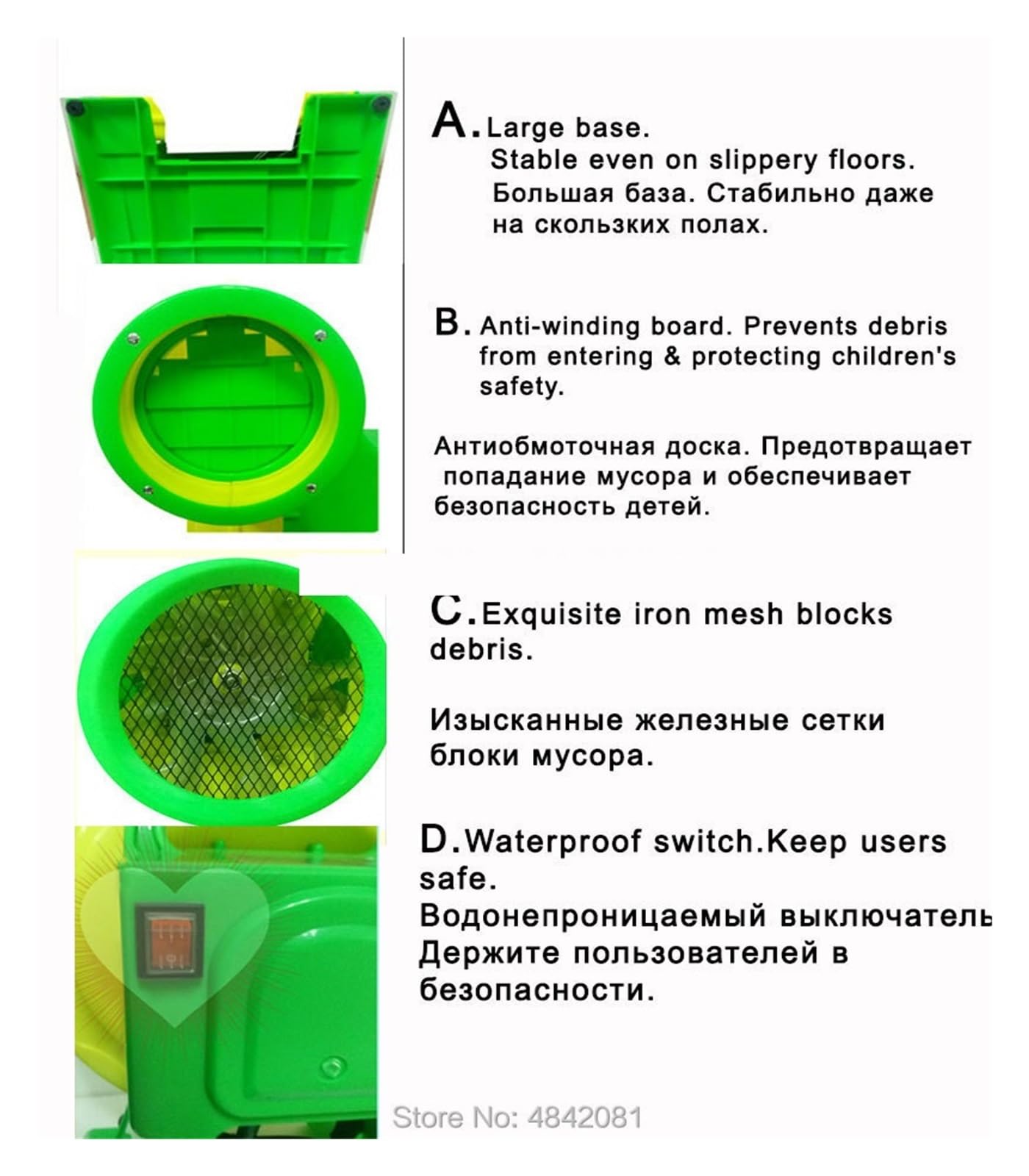 A. Large base.
Stable even on slippery floors.
Большая база. Стабильно даже на скользких полах.

B. Anti-winding board. Prevents debris from entering & protecting children's safety.

Антиобмоточная доска. Предотвращает попадание мусора и обеспечивает безопасность детей.

C. Exquisite iron mesh blocks debris.

Изысканные железные сетки блоки мусора.

D. Waterproof switch.Keep users safe.
Водонепроницаемый выключатель
Держите пользователей в безопасности.

Store No: 4842081