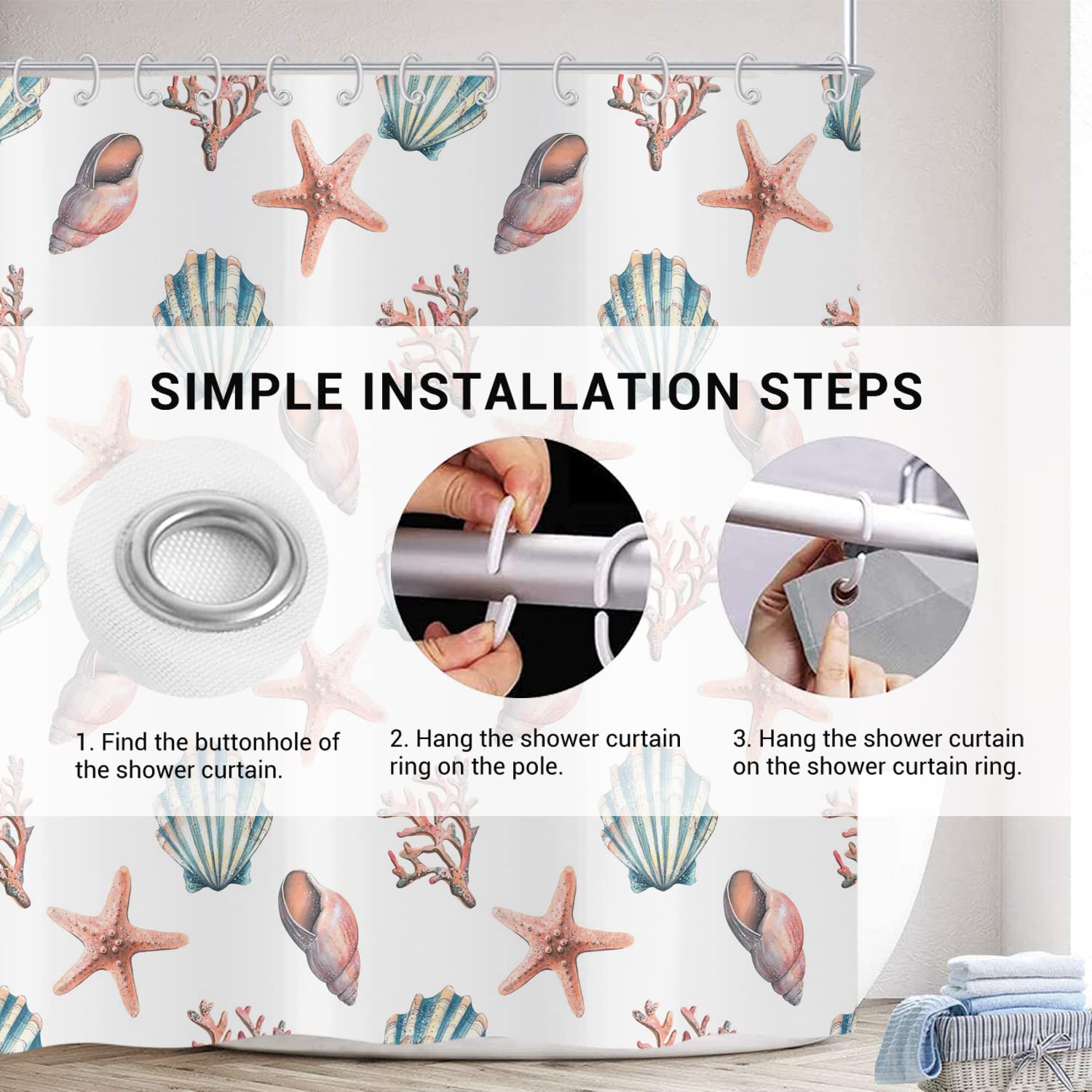 SIMPLE INSTALLATION STEPS

1. Find the buttonhole of the shower curtain.

2. Hang the shower curtain ring on the pole.

3. Hang the shower curtain on the shower curtain ring.