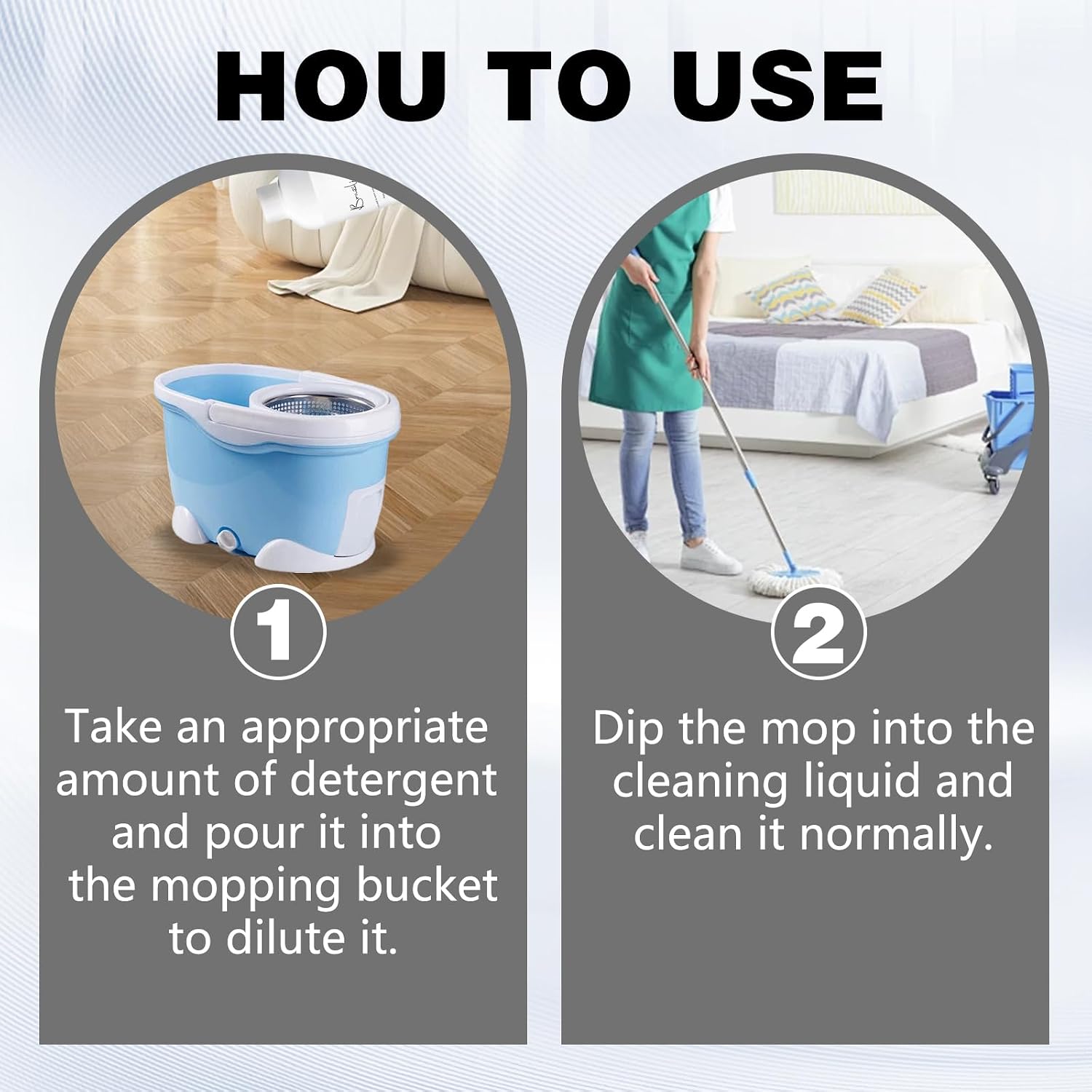 HOU TO USE

1

Take an appropriate amount of detergent and pour it into the mopping bucket to dilute it.

2

Dip the mop into the cleaning liquid and clean it normally.