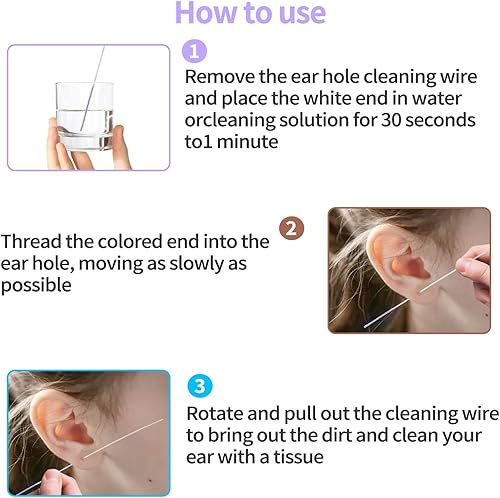 How to use

1

Remove the ear hole cleaning wire and place the white end in water orcleaning solution for 30 seconds to1 minute

2

Thread the colored end into the ear hole, moving as slowly as possible

3

Rotate and pull out the cleaning wire to bring out the dirt and clean your ear with a tissue