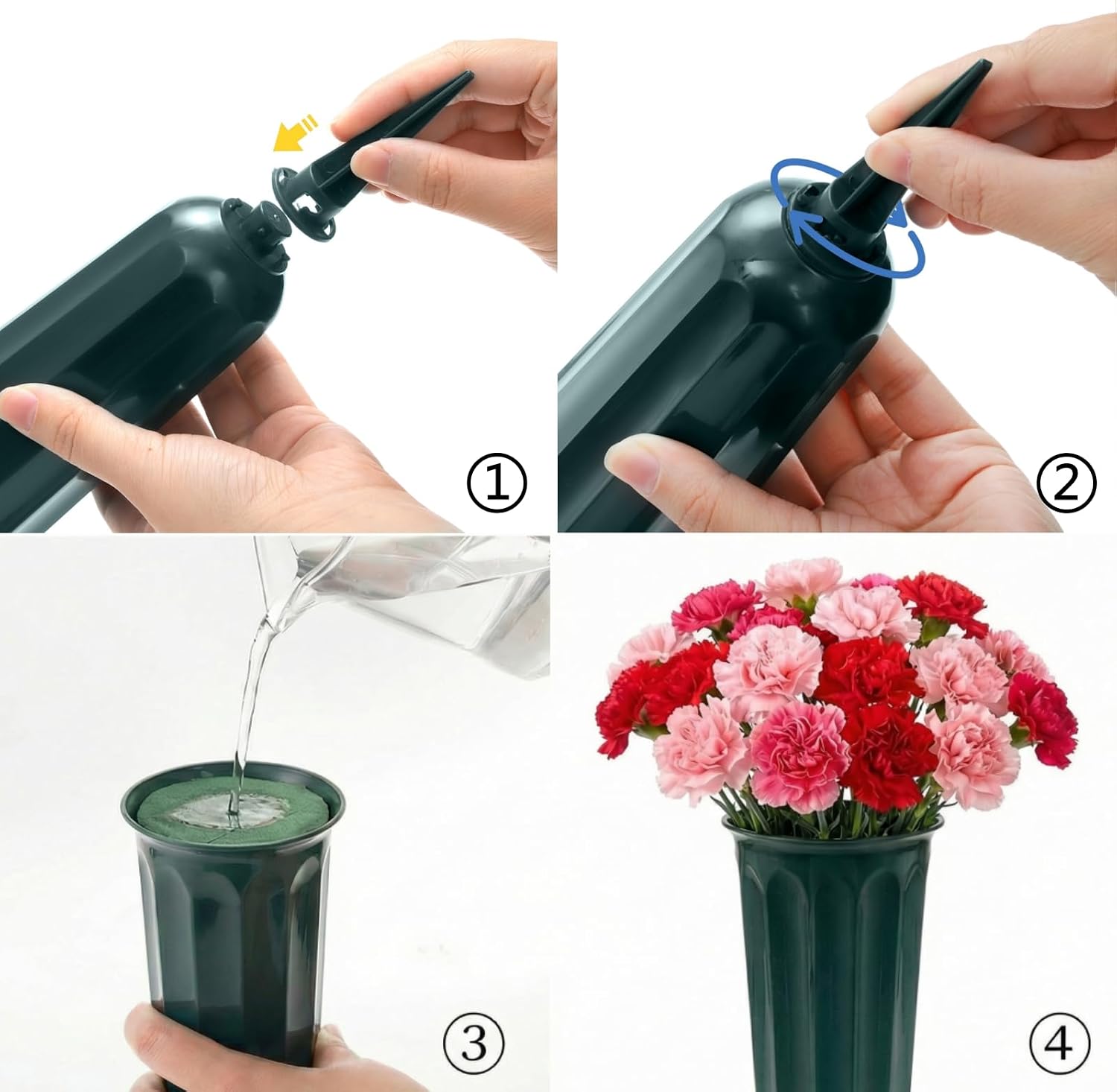 ①

②

③

④