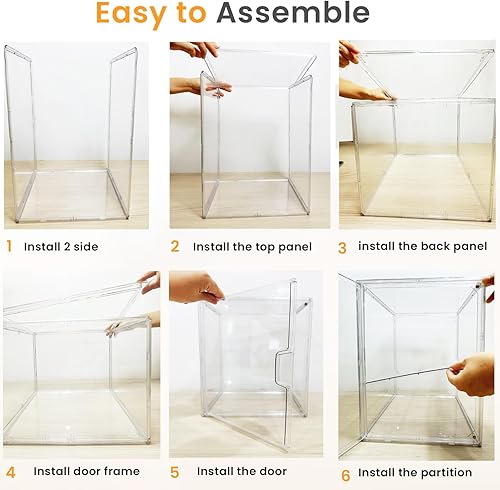 Easy to Assemble

1 Install 2 side

2 Install the top panel

3 install the back panel

4 Install door frame

5 Install the door

6 Install the partition