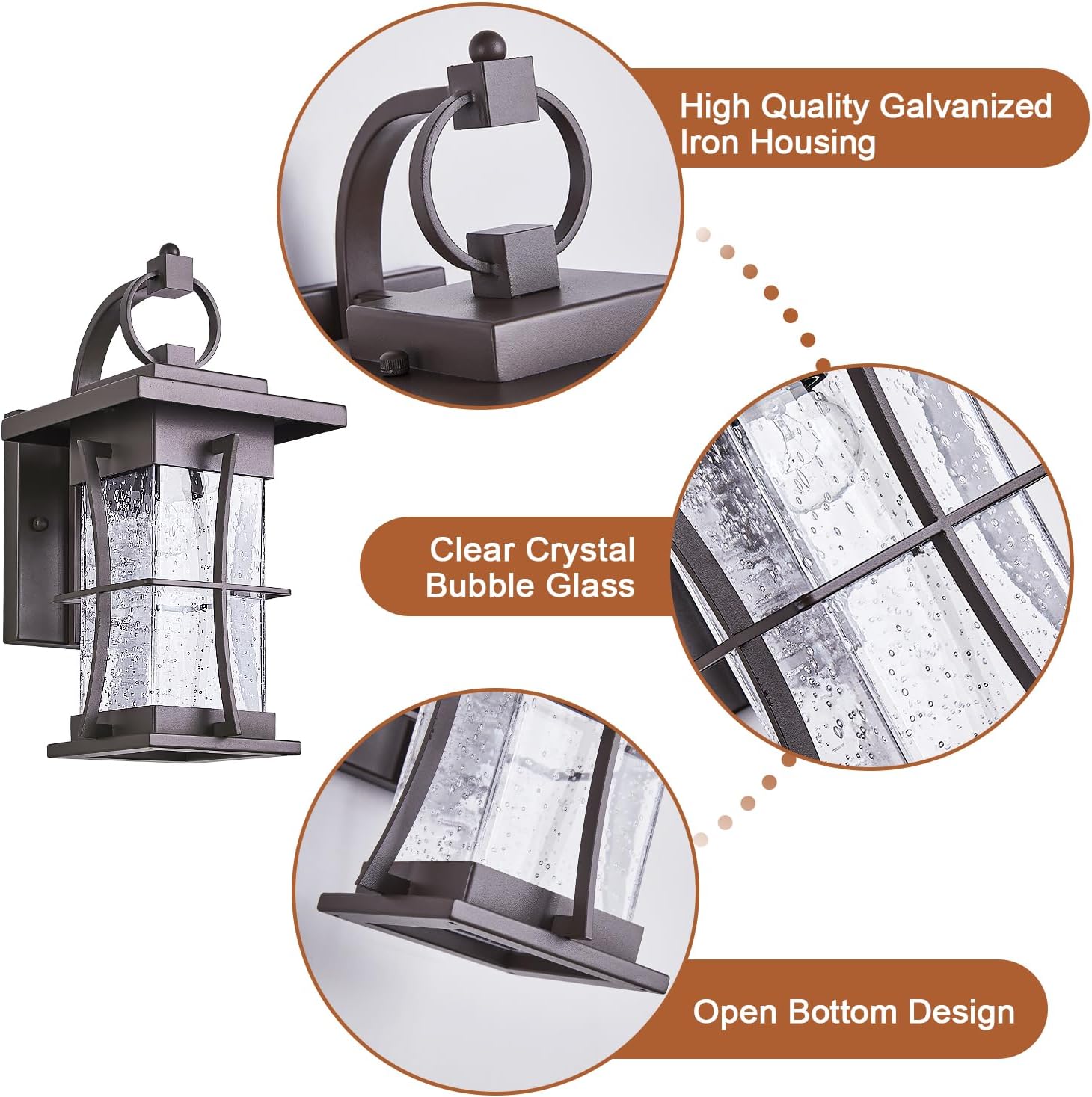 High Quality Galvanized Iron Housing

Clear Crystal Bubble Glass

Open Bottom Design