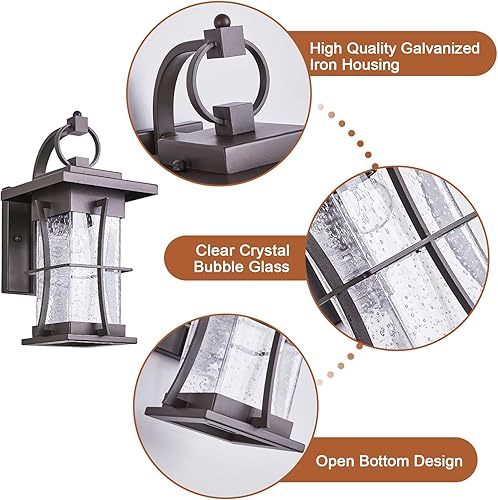 High Quality Galvanized Iron Housing

Clear Crystal Bubble Glass

Open Bottom Design