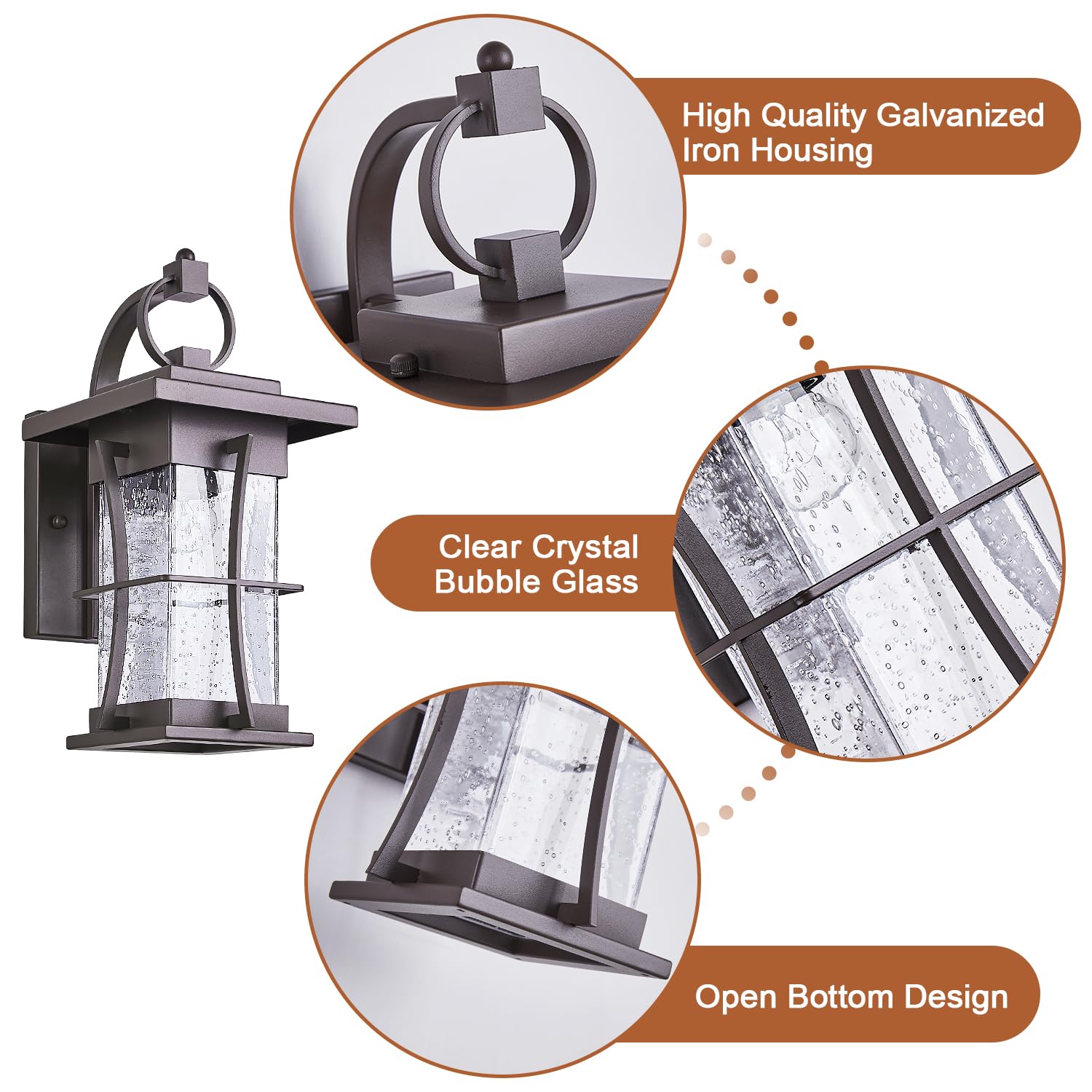 High Quality Galvanized Iron Housing

Clear Crystal Bubble Glass

Open Bottom Design