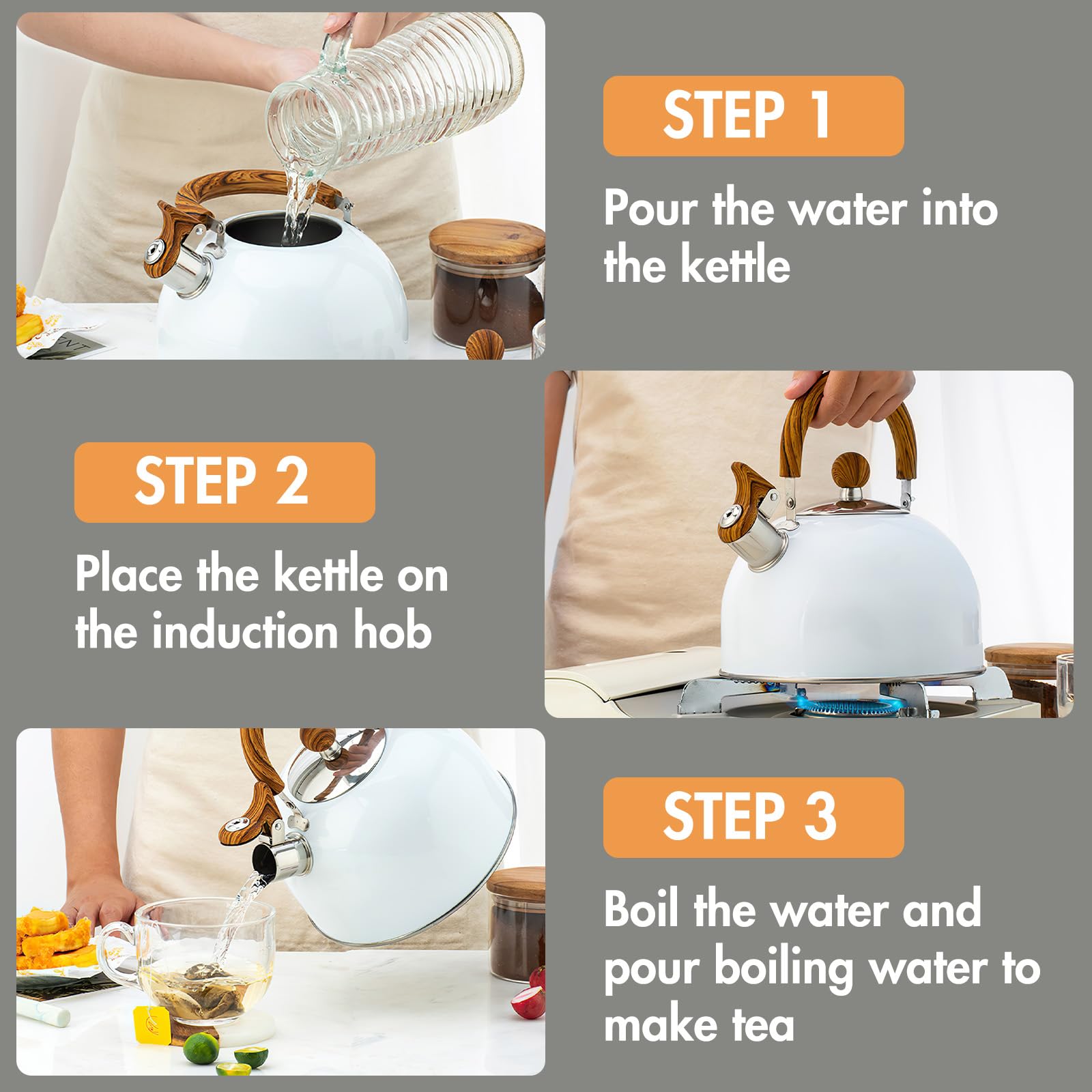 STEP 1

Pour the water into the kettle

STEP 2

Place the kettle on the induction hob

STEP 3

Boil the water and pour boiling water to make tea