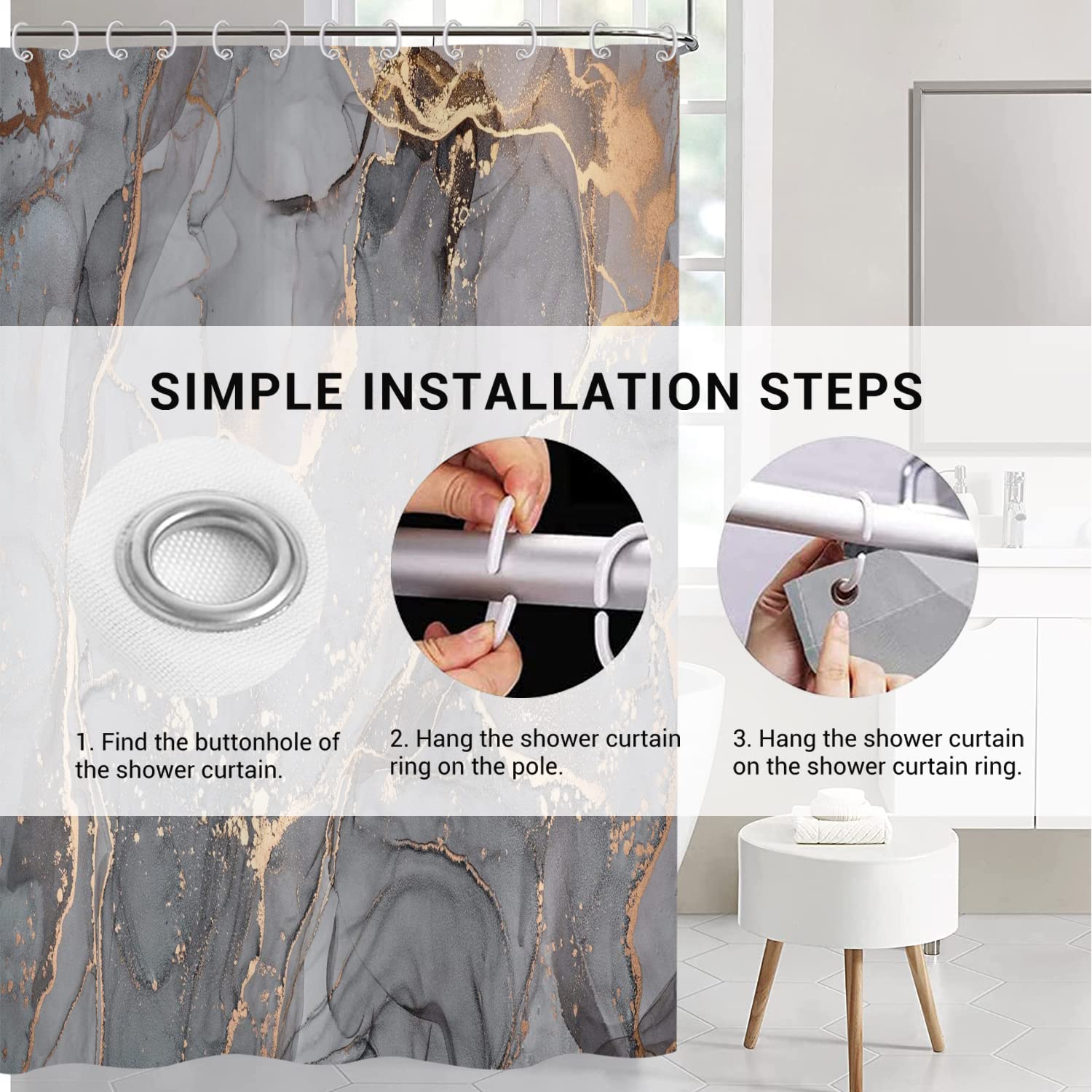 SIMPLE INSTALLATION STEPS

1. Find the buttonhole of the shower curtain.

2. Hang the shower curtain ring on the pole.

3. Hang the shower curtain on the shower curtain ring.