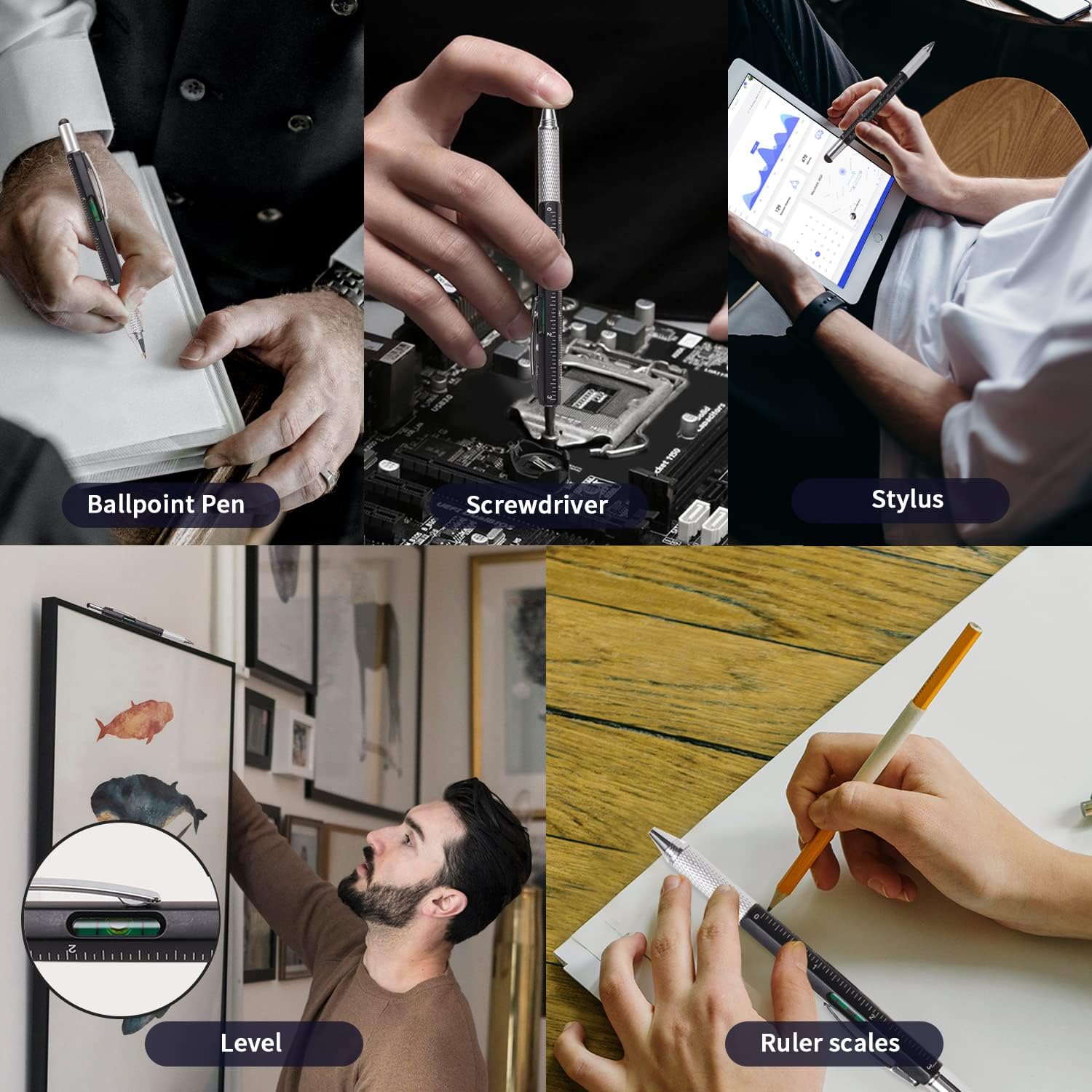 Ballpoint Pen

Screwdriver

Stylus

Level

Ruler scales