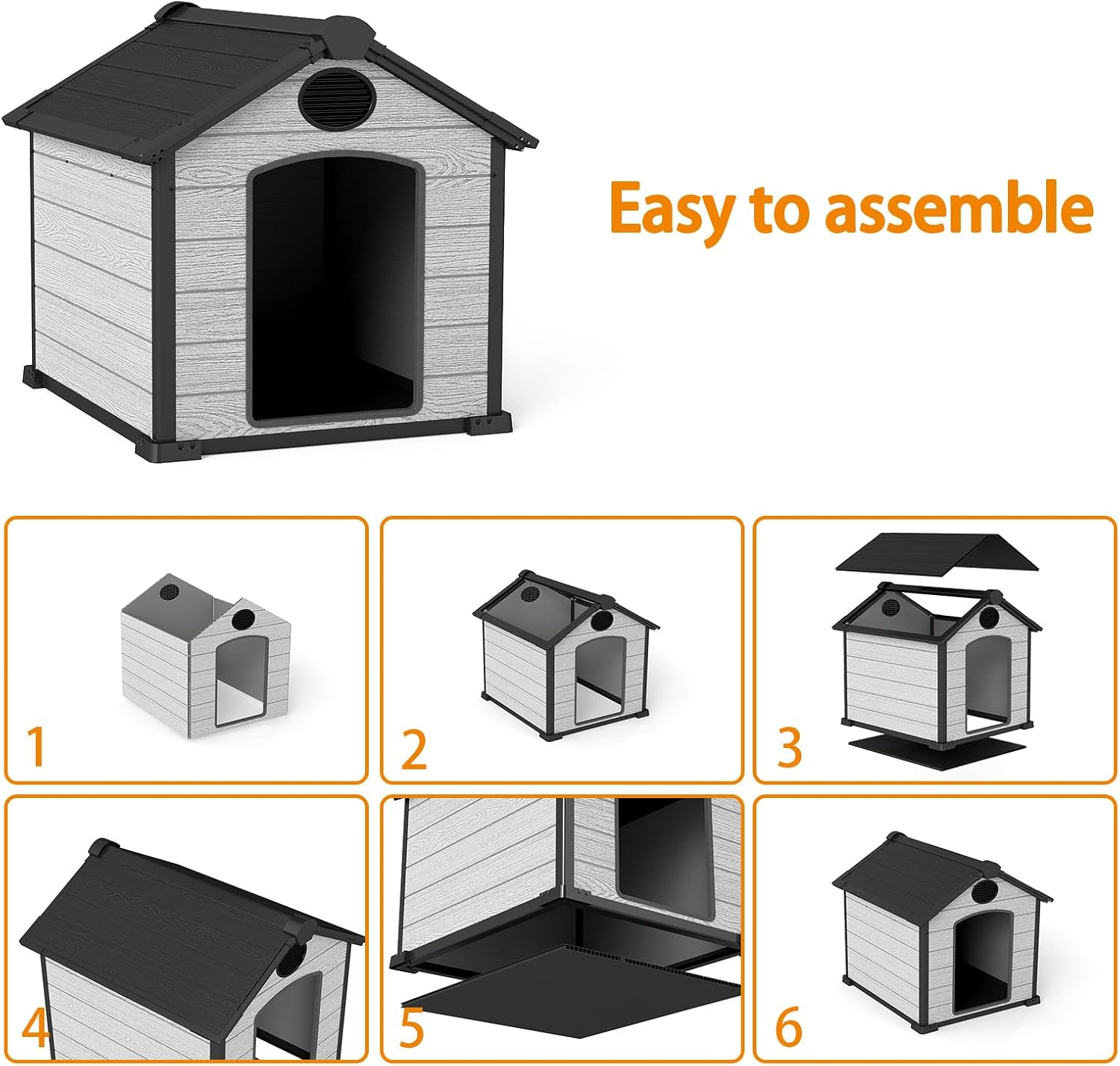 Easy to assemble

1

2

3

4

5

6