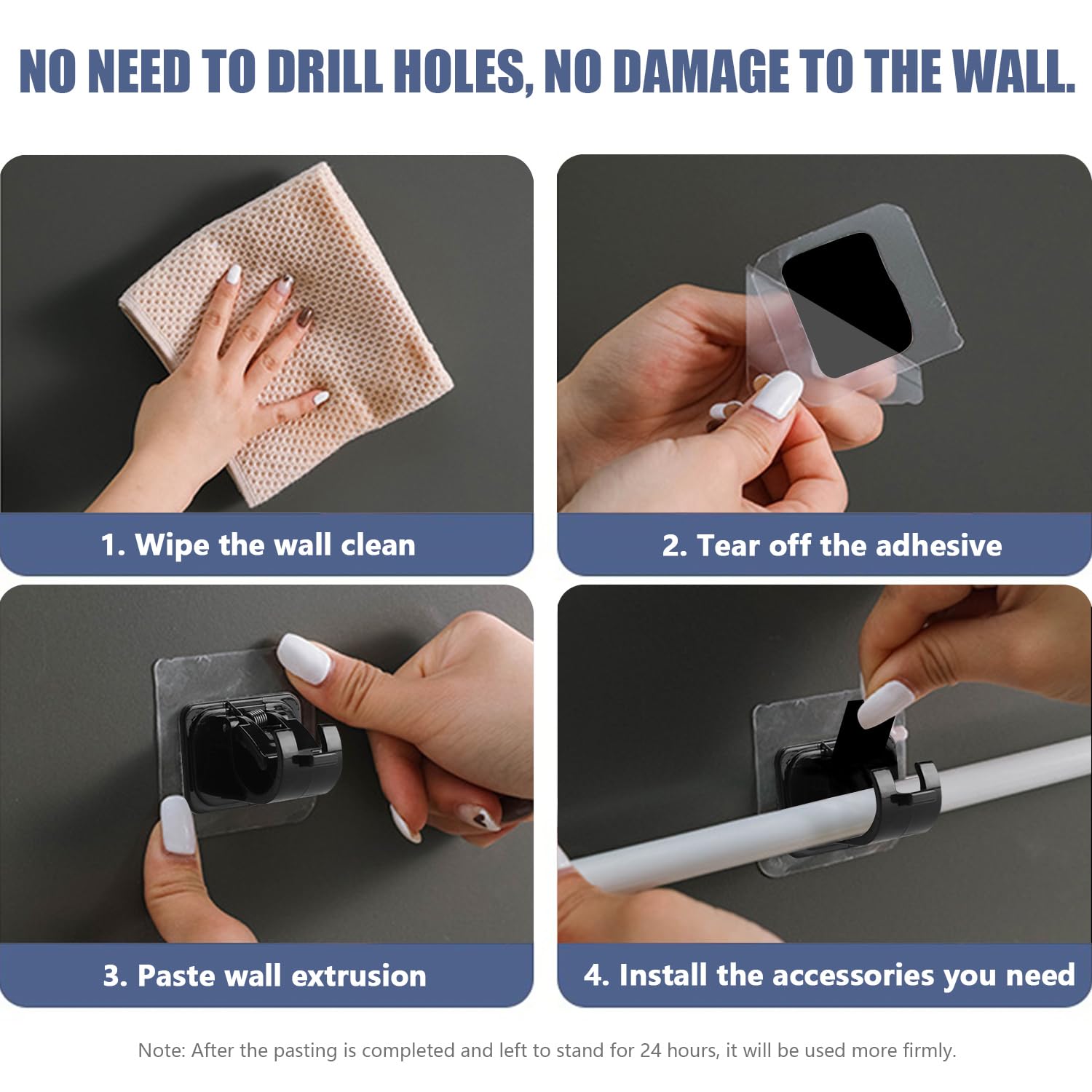 NO NEED TO DRILL HOLES, NO DAMAGE TO THE WALL.

1. Wipe the wall clean

2. Tear off the adhesive

3. Paste wall extrusion

4. Install the accessories you need

Note: After the pasting is completed and left to stand for 24 hours, it will be used more firmly.