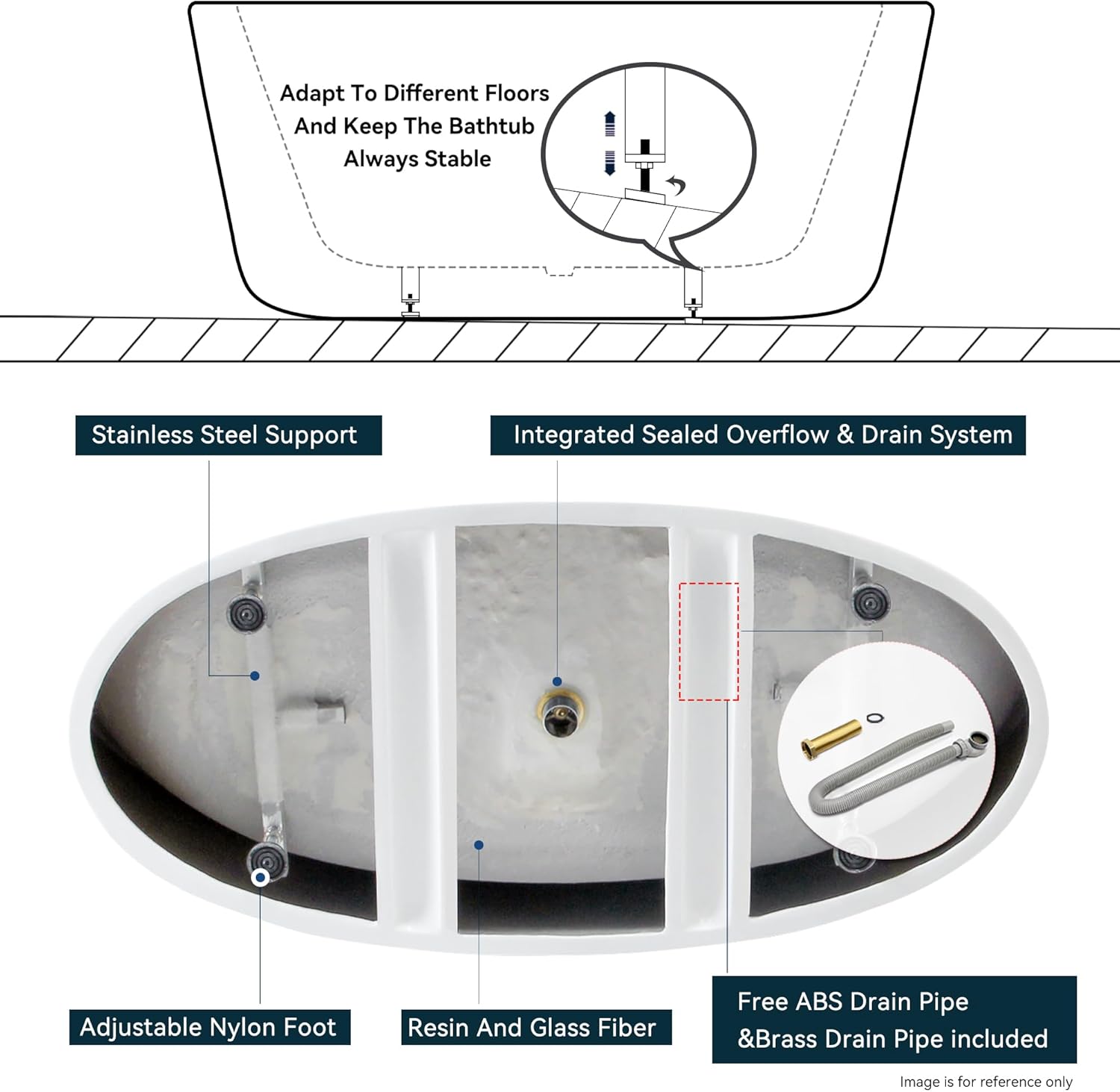 Adapt To Different Floors And Keep The Bathtub Always Stable

Stainless Steel Support

Integrated Sealed Overflow & Drain System

Adjustable Nylon Foot

Resin And Glass Fiber

Free ABS Drain Pipe &Brass Drain Pipe included

Image is for reference only