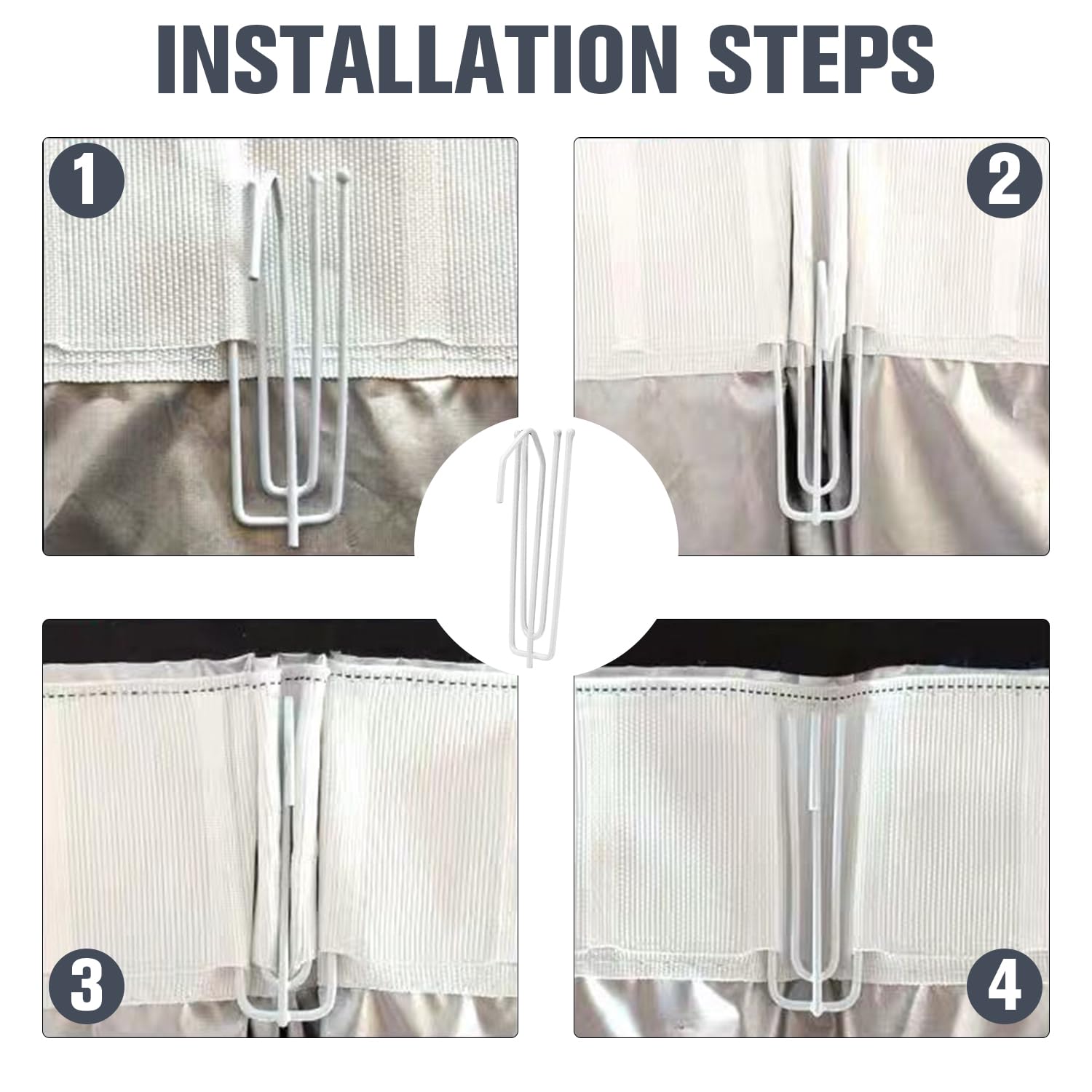 INSTALLATION STEPS

1

2

3

4