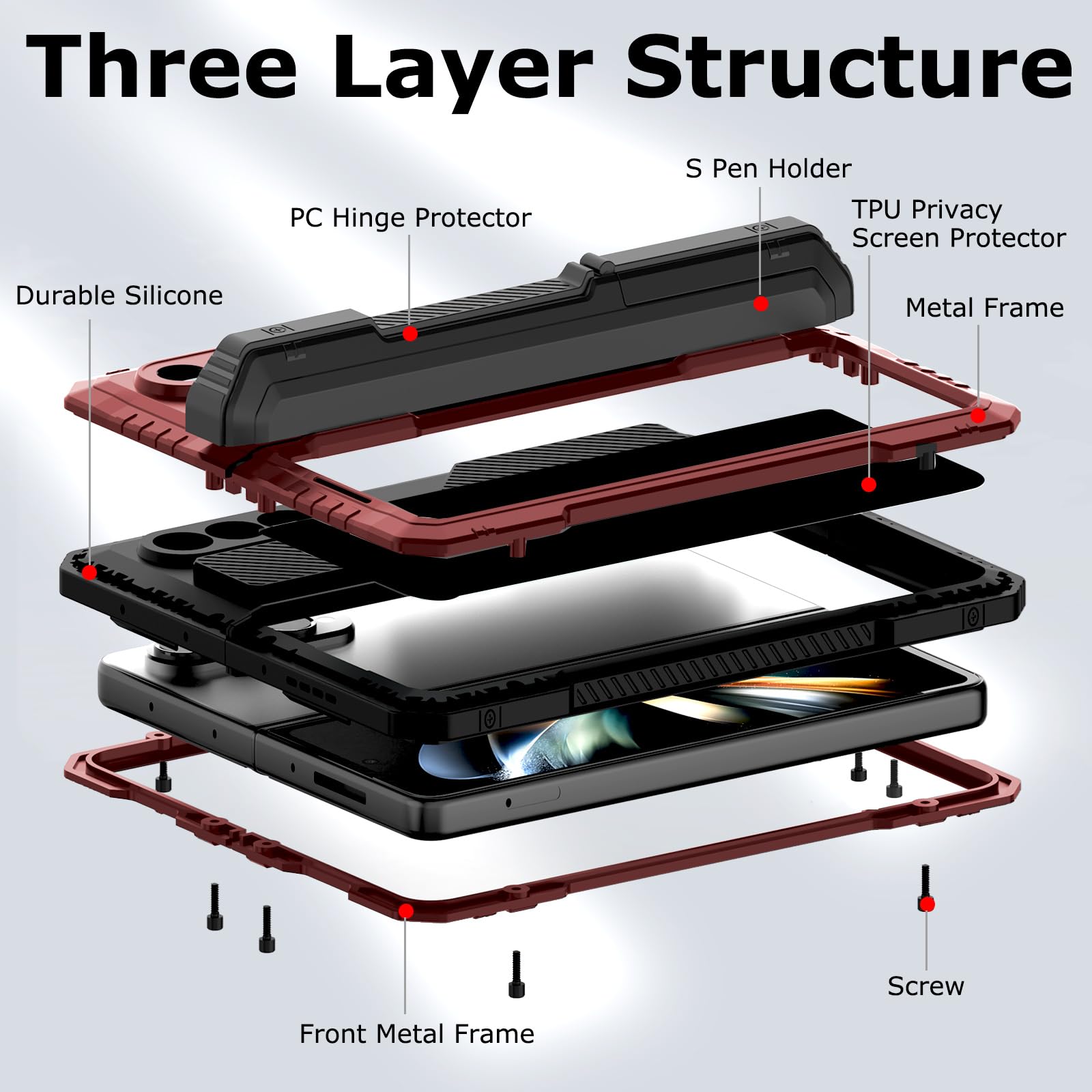 Three Layer Structure

S Pen Holder

PC Hinge Protector

TPU Privacy Screen Protector

Durable Silicone

Metal Frame

Screw

Front Metal Frame