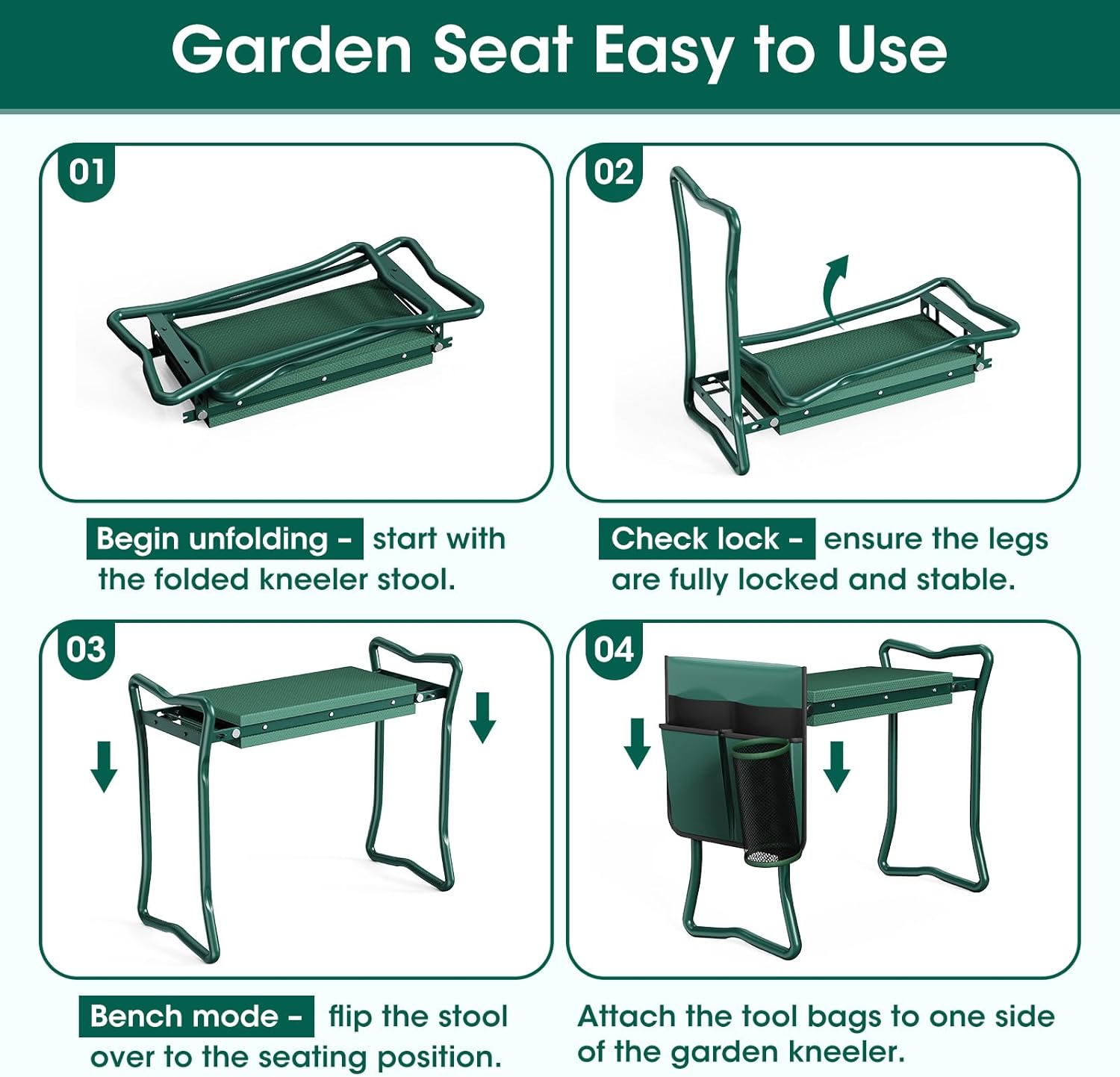 Garden Seat Easy to Use

01

Begin unfolding – start with the folded kneeler stool.

02

Check lock – ensure the legs are fully locked and stable.

03

Bench mode – flip the stool over to the seating position.

04

Attach the tool bags to one side of the garden kneeler.