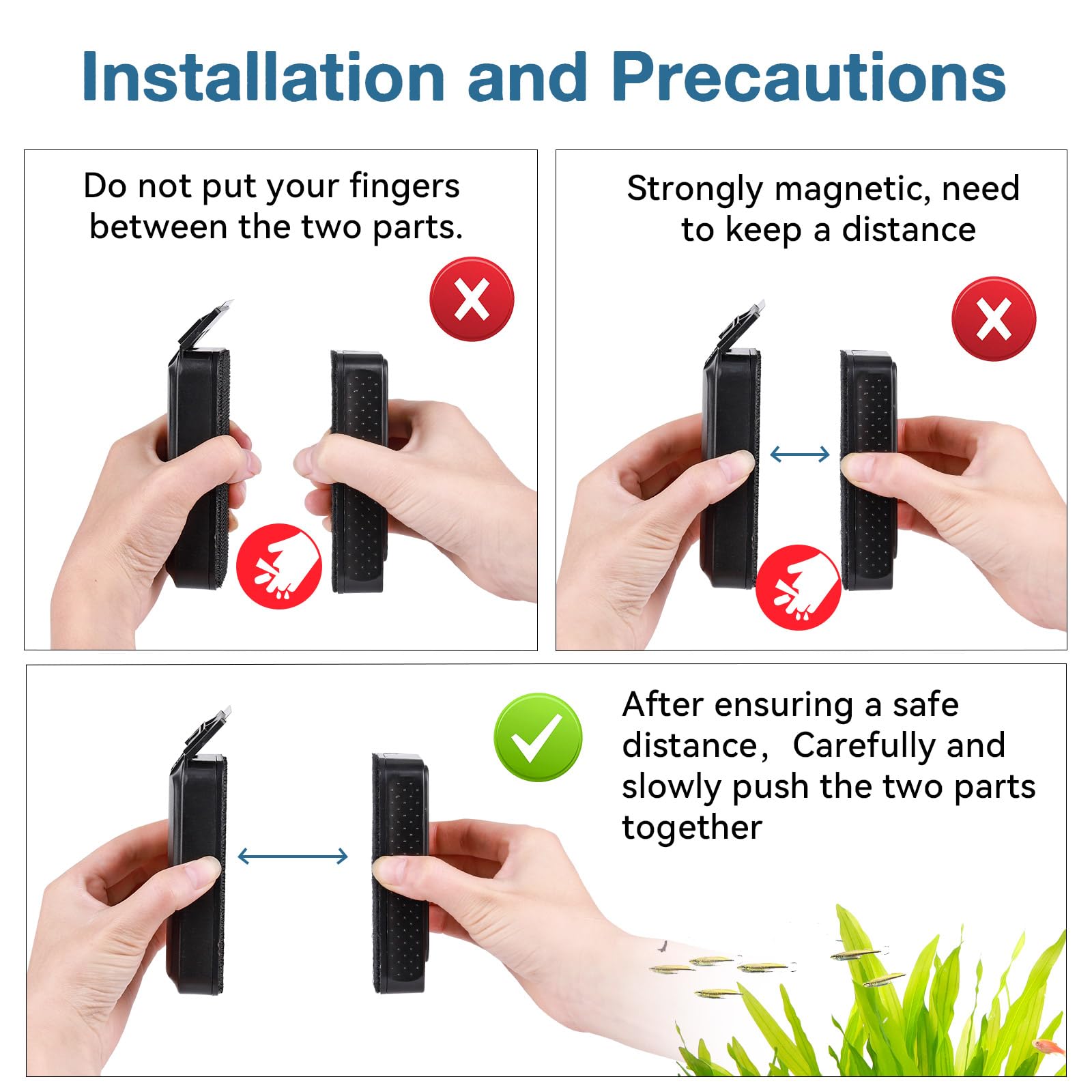 Installation and Precautions

Do not put your fingers between the two parts.

Strongly magnetic, need to keep a distance

After ensuring a safe distance， Carefully and slowly push the two parts together