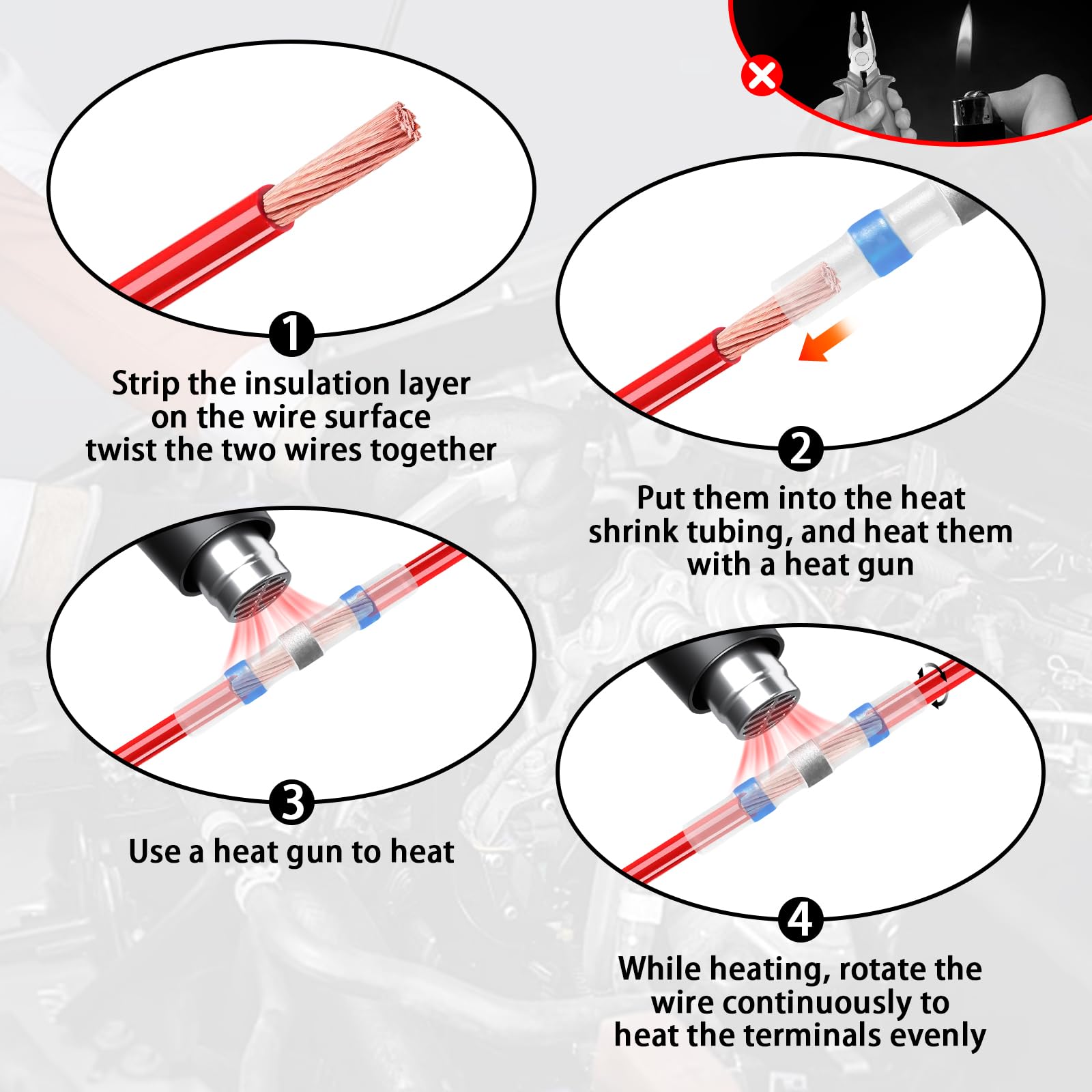 1
Strip the insulation layer on the wire surface twist the two wires together

2
Put them into the heat shrink tubing, and heat them with a heat gun

3
Use a heat gun to heat

4
While heating, rotate the wire continuously to heat the terminals evenly