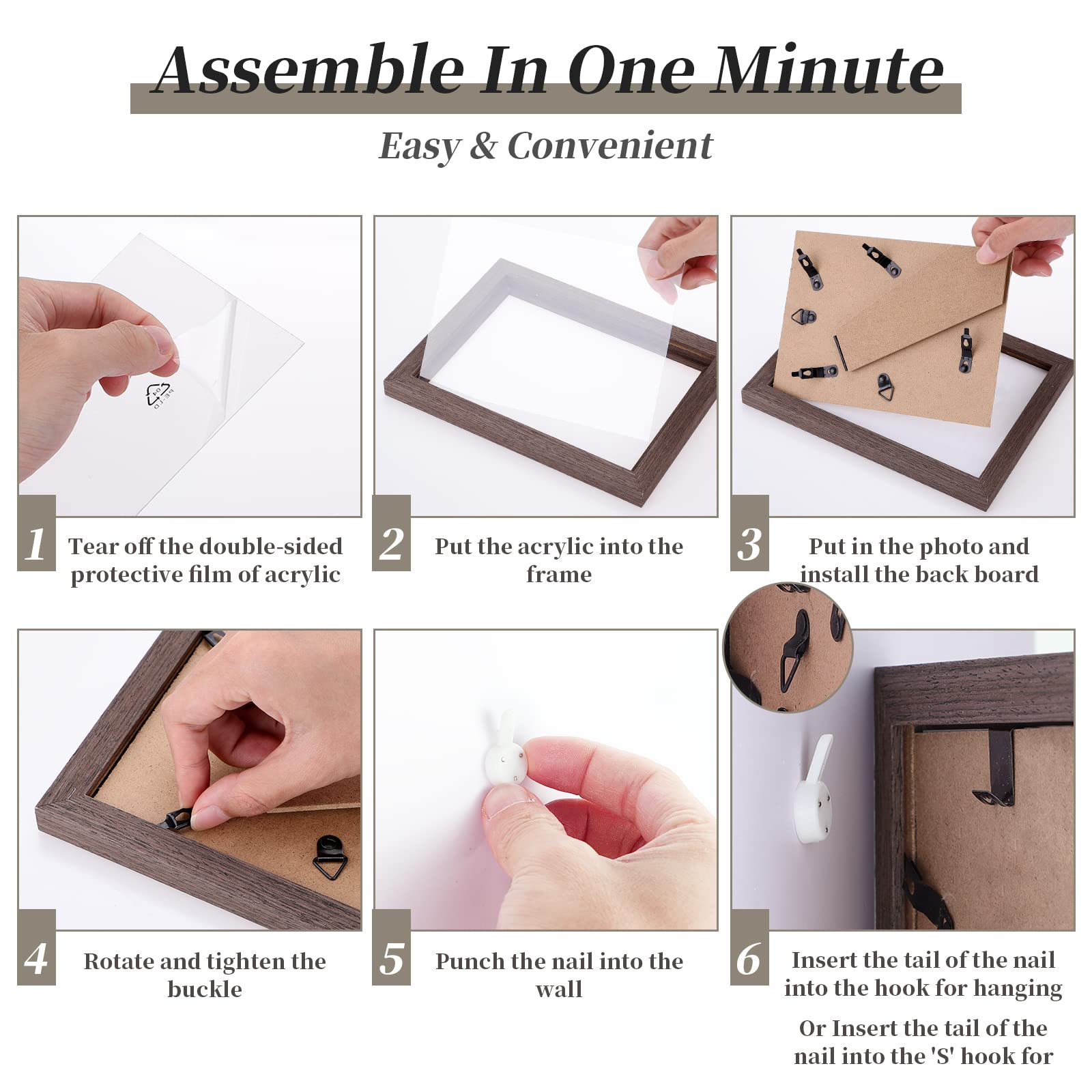 Assemble In One Minute

Easy & Convenient

1 Tear off the double-sided protective film of acrylic

2 Put the acrylic into the frame

3 Put in the photo and install the back board

4 Rotate and tighten the buckle

5 Punch the nail into the wall

6 Insert the tail of the nail into the hook for hanging

Or Insert the tail of the nail into the 'S' hook for